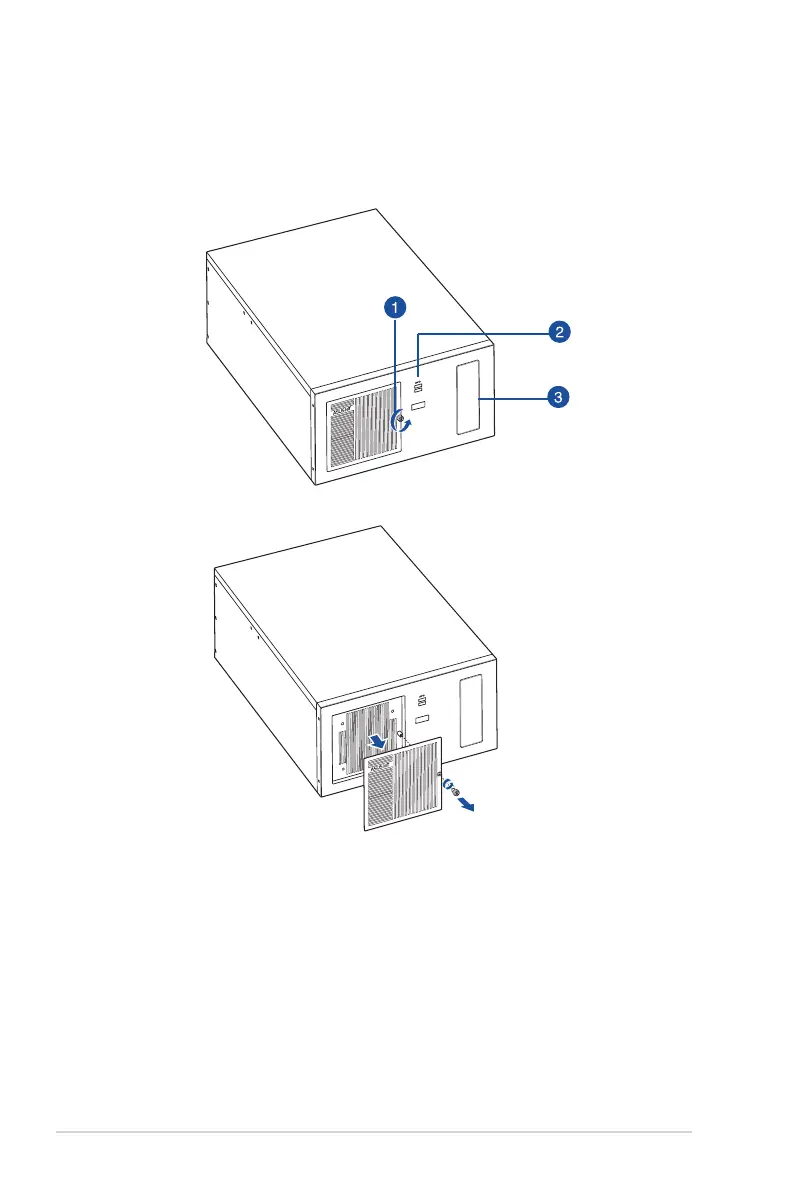 1
2
3