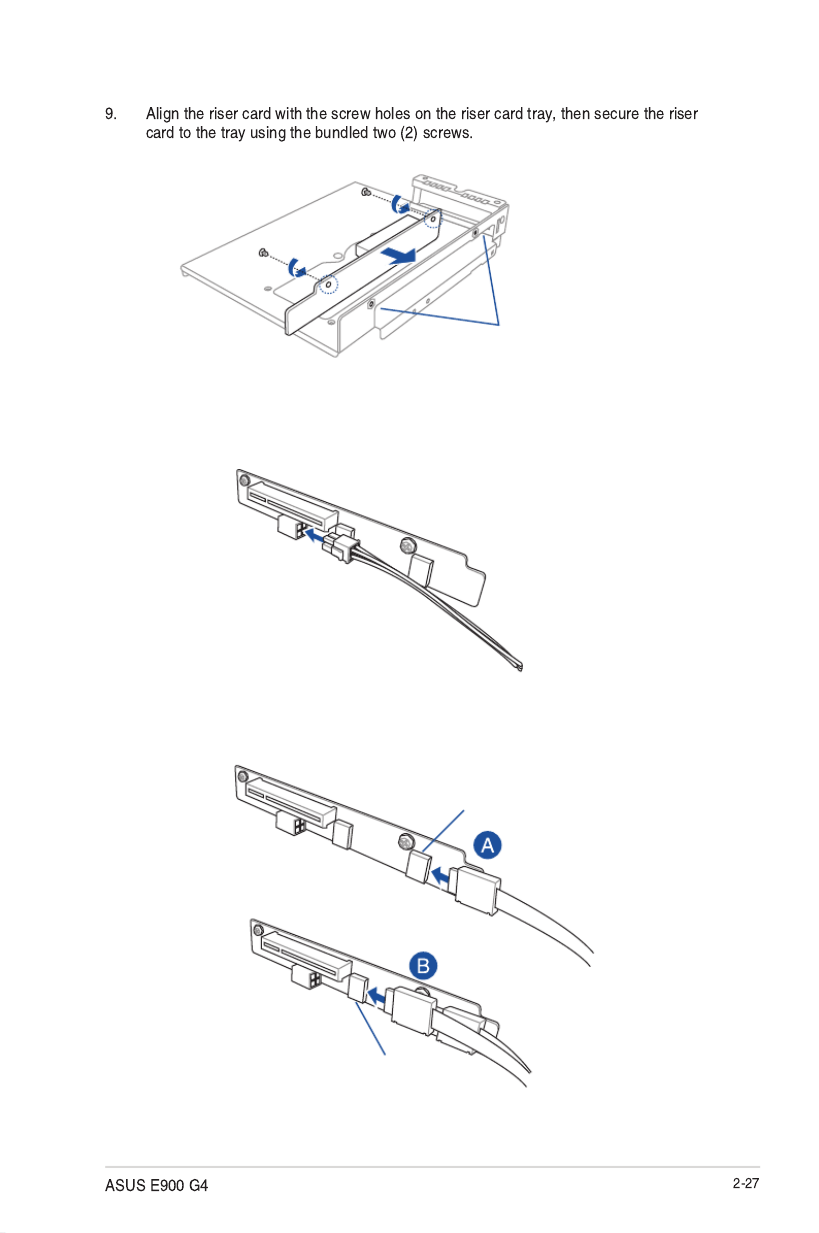 9. Align the riser card with the screw holes on the riser card tray, then secure the riser card to the tray using the bundled two (2) screws.

A

B

ASUS E900 G4

2-27