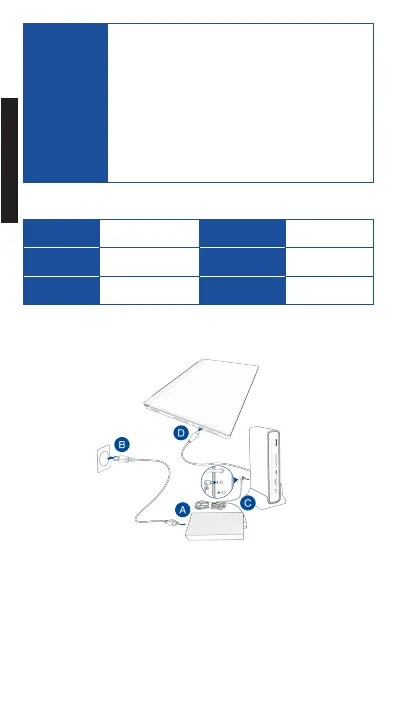 B

D

A

C