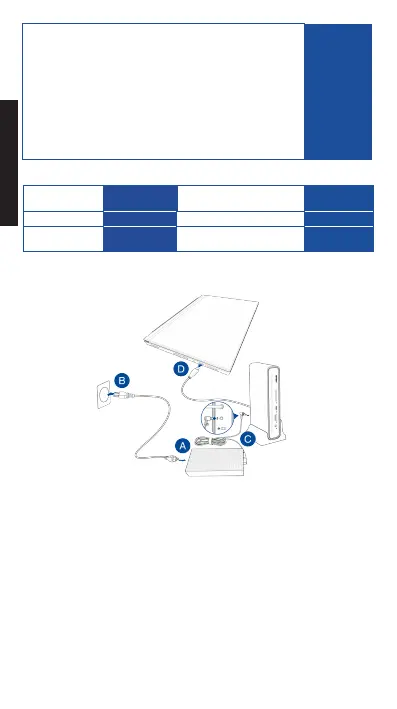 B

D

A

C