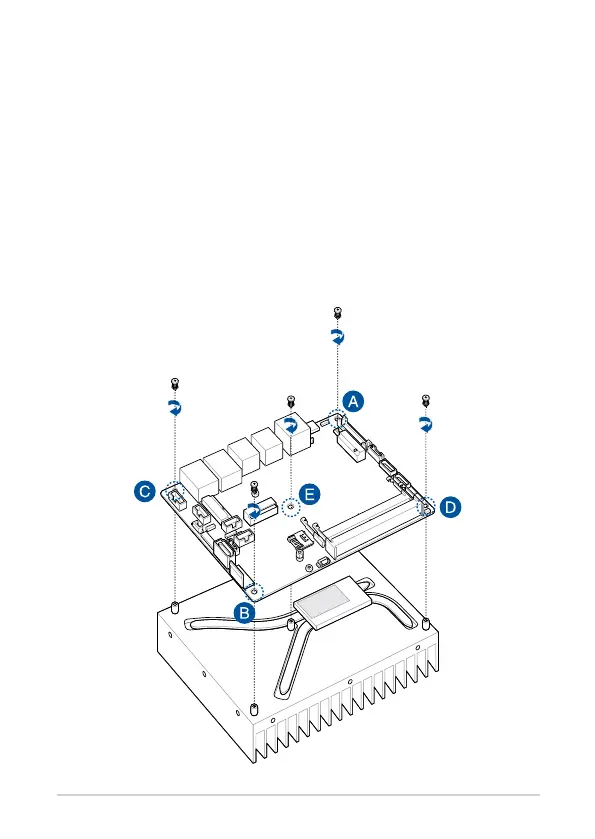 A
C
E
D
B