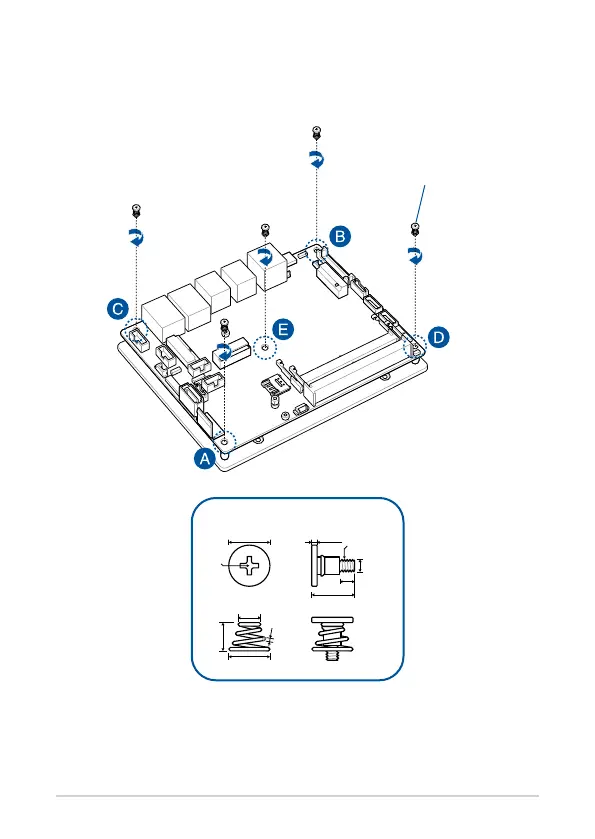 B

C

E

D

A