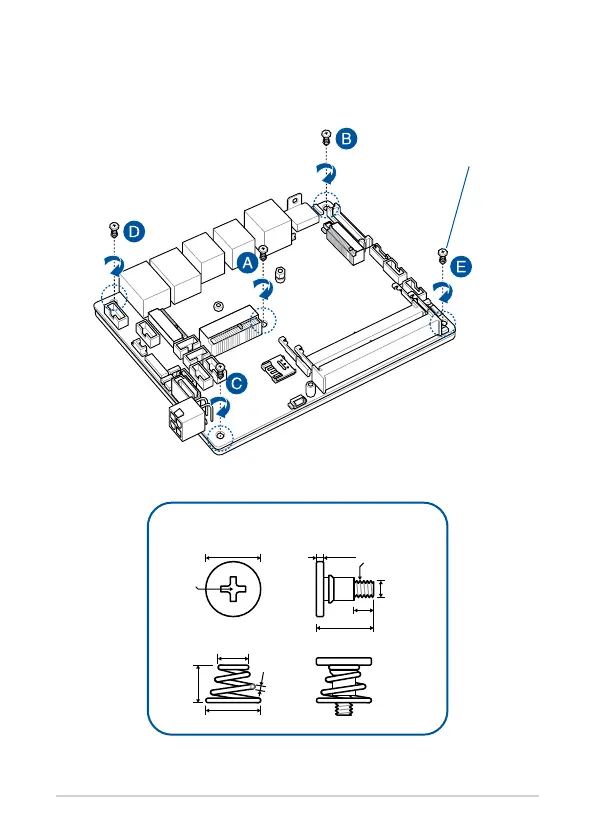 B

D

A

E

C