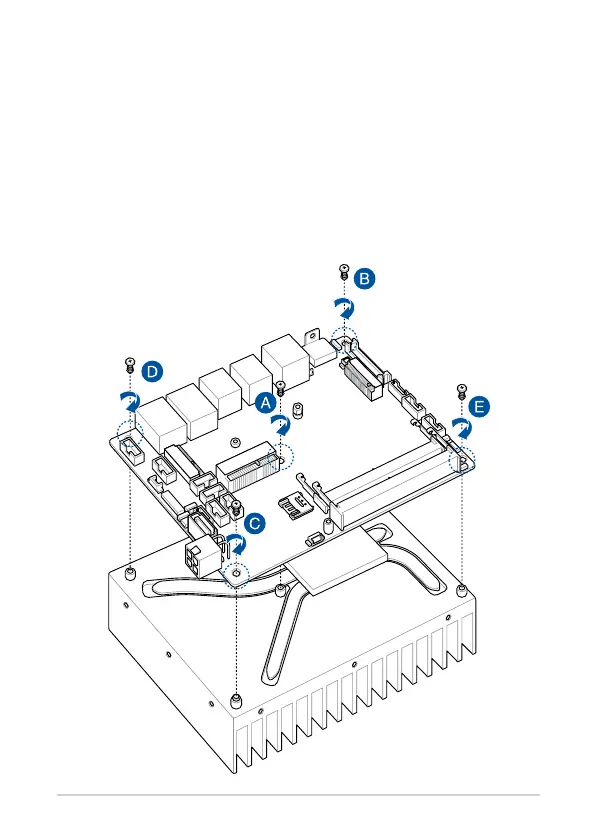 B

D

A

E

C