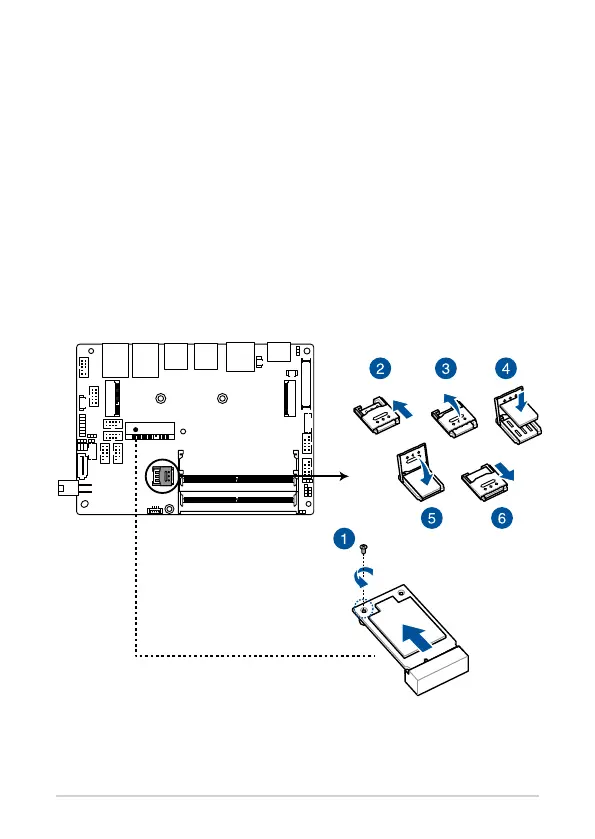 2
3
4
5
6
1