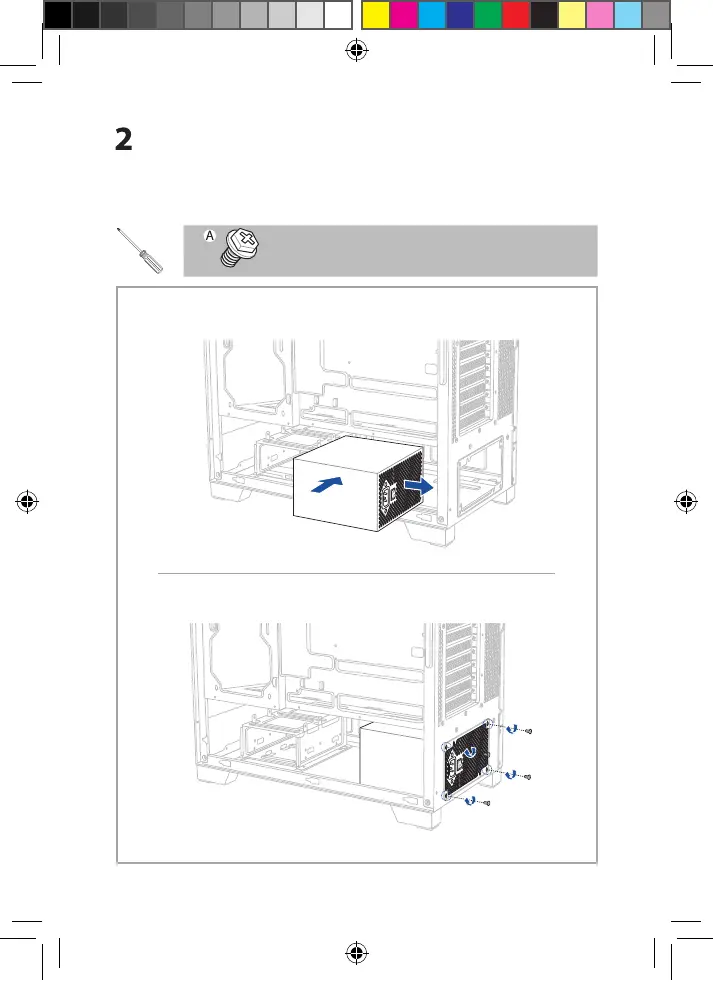 2

A