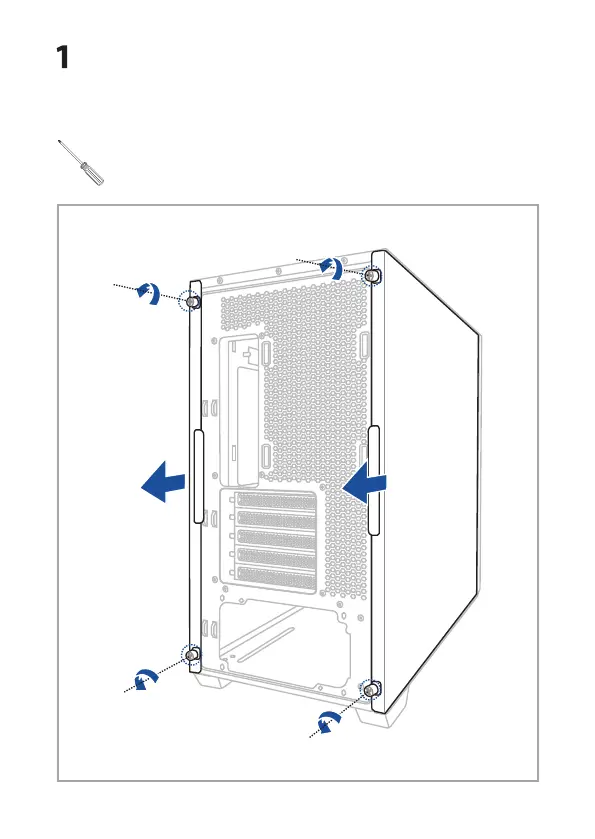 1