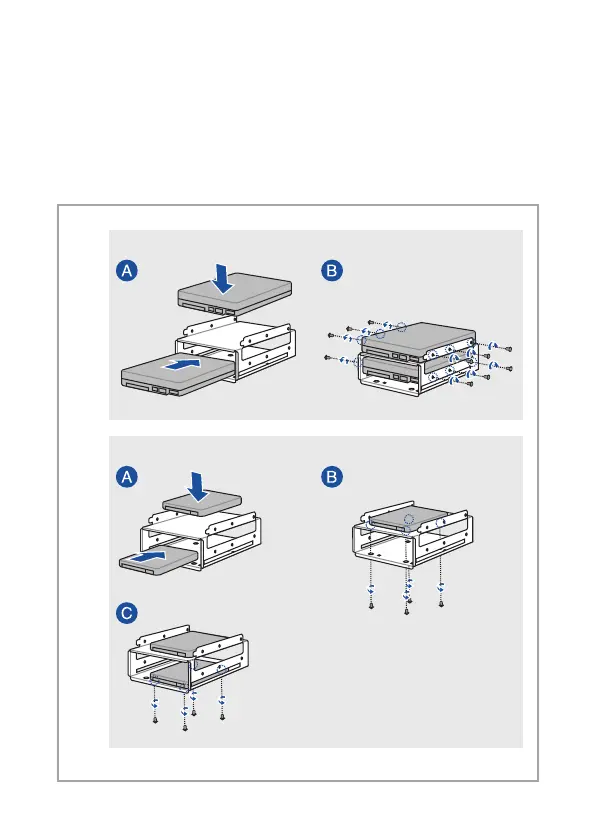 A

B

A

B

C