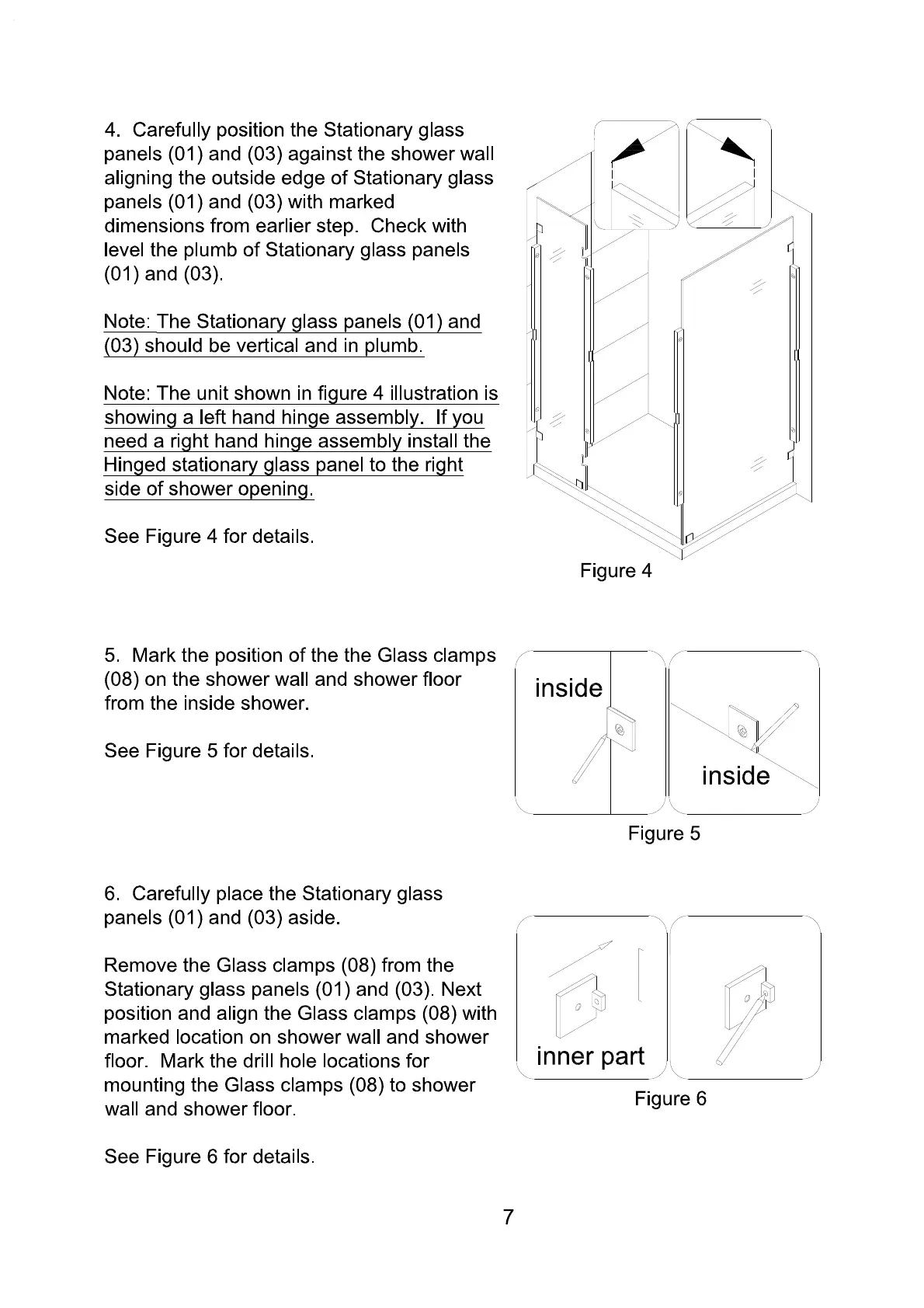 4. Carefully position the Stationary glass panels (01) and (03) against the shower wall aligning the outside edge of Stationary glass panels (01) and (03) with marked dimensions from earlier step. Check with level the plumb of Stationary glass panels (01) and (03).

Note: The Stationary glass panels (01) and (03) should be vertical and in plumb.

Note: The unit shown in figure 4 illustration is showing a left hand hinge assembly. If you need a right hand hinge assembly install the Hinged stationary glass panel to the right side of shower opening.

See Figure 4 for details.

Figure 4

5. Mark the position of the the Glass clamps (08) on the shower wall and shower floor from the inside shower.

See Figure 5 for details.

inside

inside

Figure 5

6. Carefully place the Stationary glass panels (01) and (03) aside.

Remove the Glass clamps (08) from the Stationary glass panels (01) and (03). Next position and align the Glass clamps (08) with marked location on shower wall and shower floor. Mark the drill hole locations for mounting the Glass clamps (08) to shower wall and shower floor.

See Figure 6 for details.

inner part

Figure 6

7