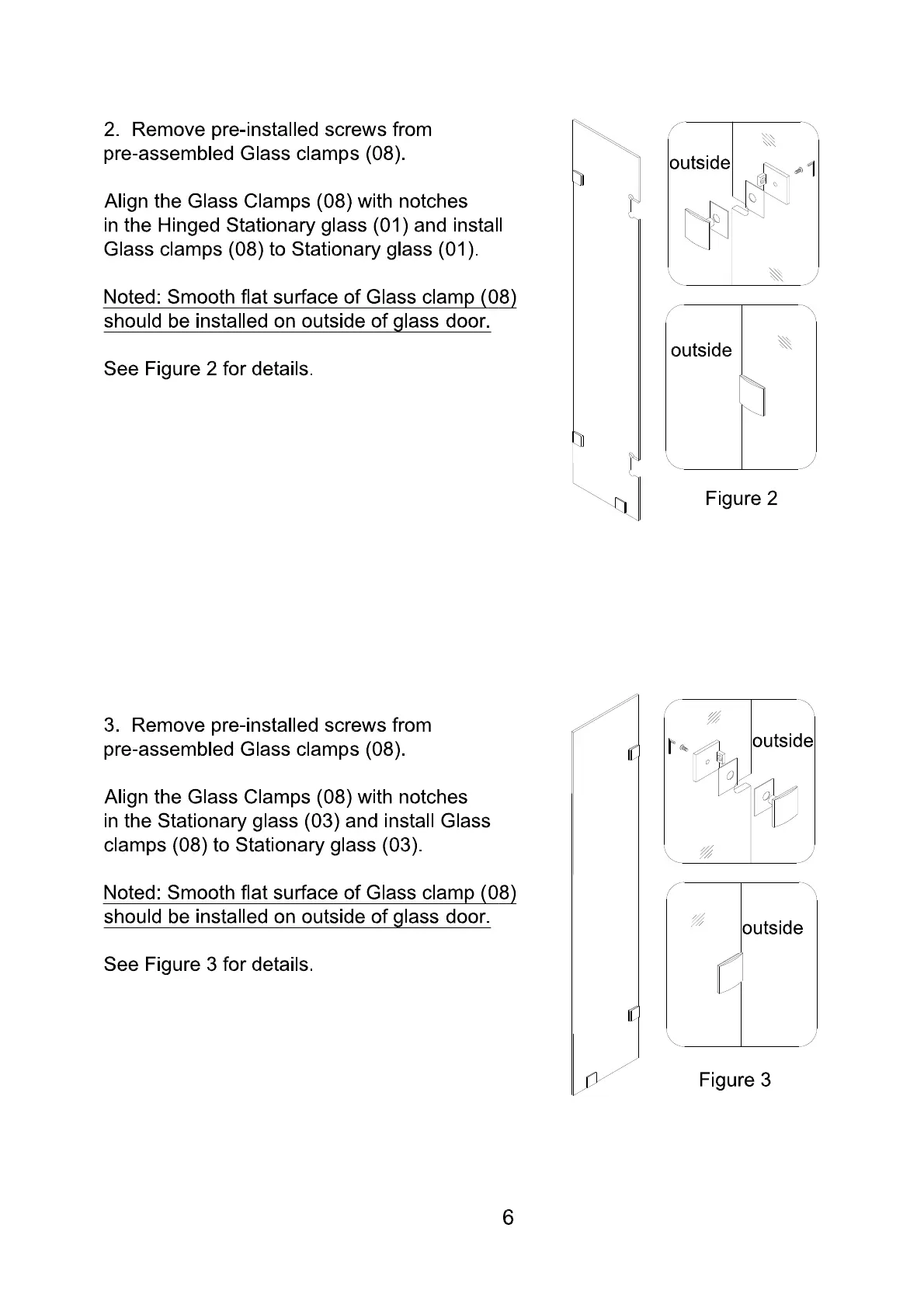 2. Remove pre-installed screws from pre-assembled Glass clamps (08).

Align the Glass Clamps (08) with notches in the Hinged Stationary glass (01) and install Glass clamps (08) to Stationary glass (01).

Noted: Smooth flat surface of Glass clamp (08) should be installed on outside of glass door.

See Figure 2 for details.

outside

outside

Figure 2

3. Remove pre-installed screws from pre-assembled Glass clamps (08).

Align the Glass Clamps (08) with notches in the Stationary glass (03) and install Glass clamps (08) to Stationary glass (03).

Noted: Smooth flat surface of Glass clamp (08) should be installed on outside of glass door.

See Figure 3 for details.

outside

outside

Figure 3

6