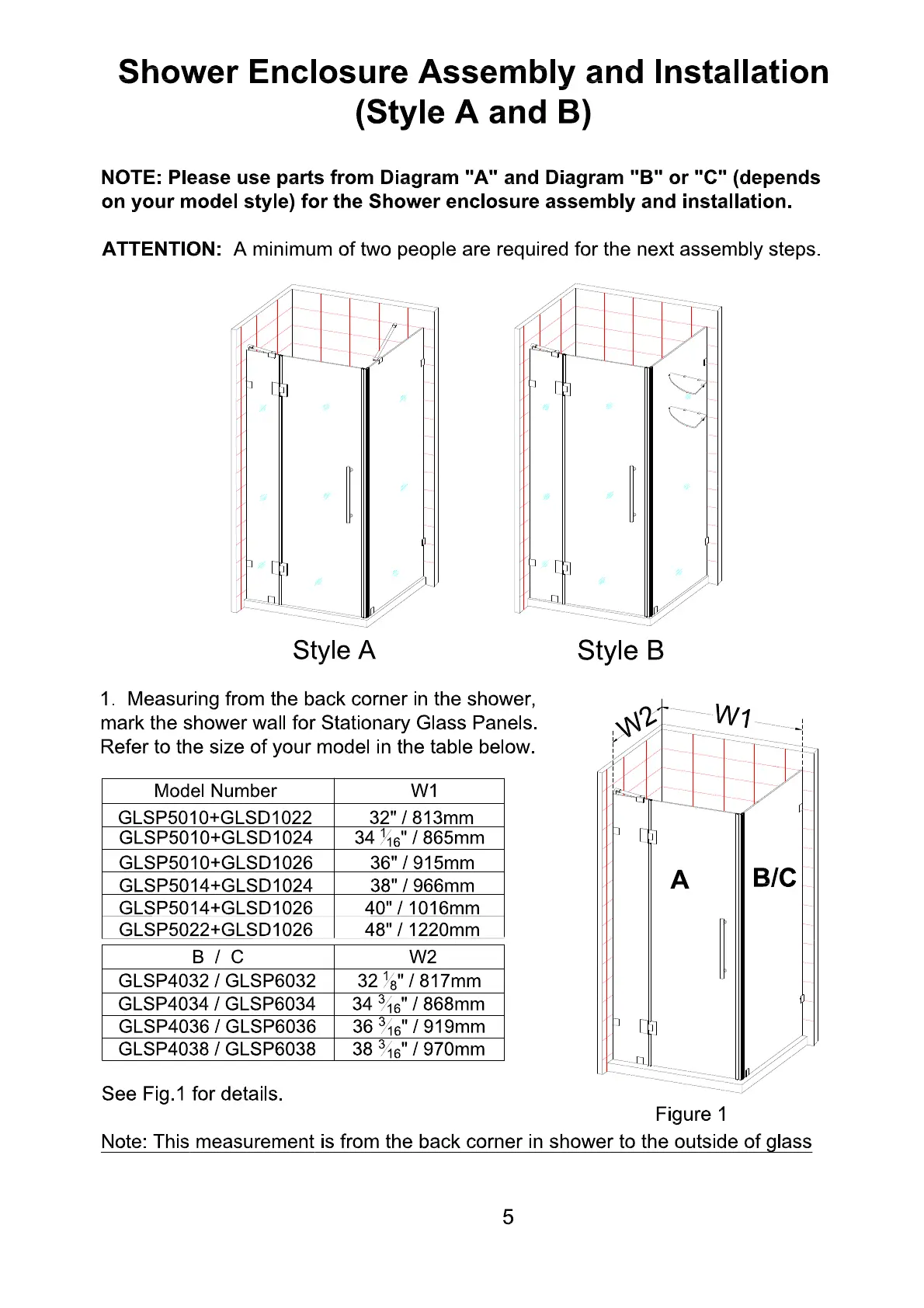 Shower Enclosure Assembly and Installation (Style A and B)

NOTE: Please use parts from Diagram "A" and Diagram "B" or "C" (depends on your model style) for the Shower enclosure assembly and installation.

ATTENTION: A minimum of two people are required for the next assembly steps.

Style A

Style B

1. Measuring from the back corner in the shower, mark the shower wall for Stationary Glass Panels. Refer to the size of your model in the table below.

| Model Number | W1 |
|---|---|
| GLSP5010+GLSD1022 | 32" / 813mm |
| GLSP5010+GLSD1024 | 34 $\frac{1}{16}$" / 865mm |
| GLSP5010+GLSD1026 | 36" / 915mm |
| GLSP5014+GLSD1024 | 38" / 966mm |
| GLSP5014+GLSD1026 | 40" / 1016mm |
| GLSP5022+GLSD1026 | 48" / 1220mm |

| B / C | W2 |
|---|---|
| GLSP4032 / GLSP6032 | 32 $\frac{1}{8}$" / 817mm |
| GLSP4034 / GLSP6034 | 34 $\frac{3}{16}$" / 868mm |
| GLSP4036 / GLSP6036 | 36 $\frac{3}{16}$" / 919mm |
| GLSP4038 / GLSP6038 | 38 $\frac{3}{16}$" / 970mm |

See Fig.1 for details.

W2 W1

A

B/C

Figure 1

Note: This measurement is from the back corner in shower to the outside of glass

5