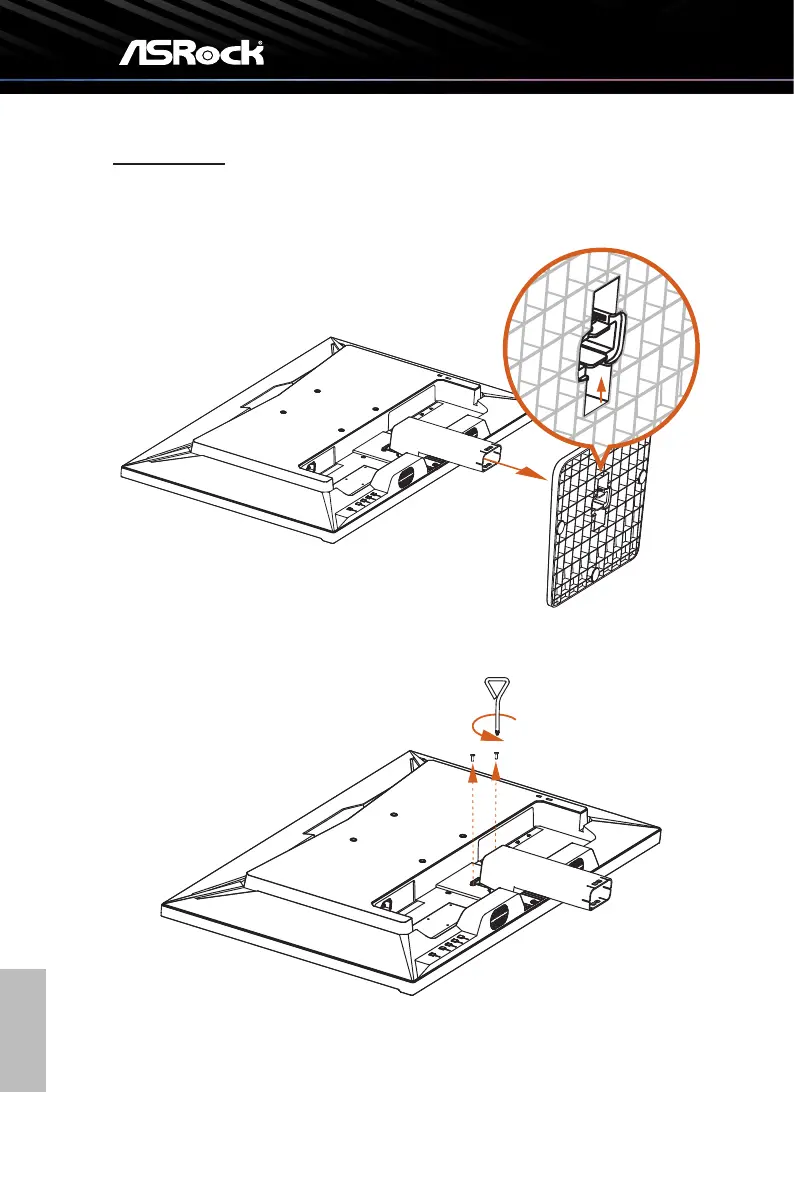 ASRock