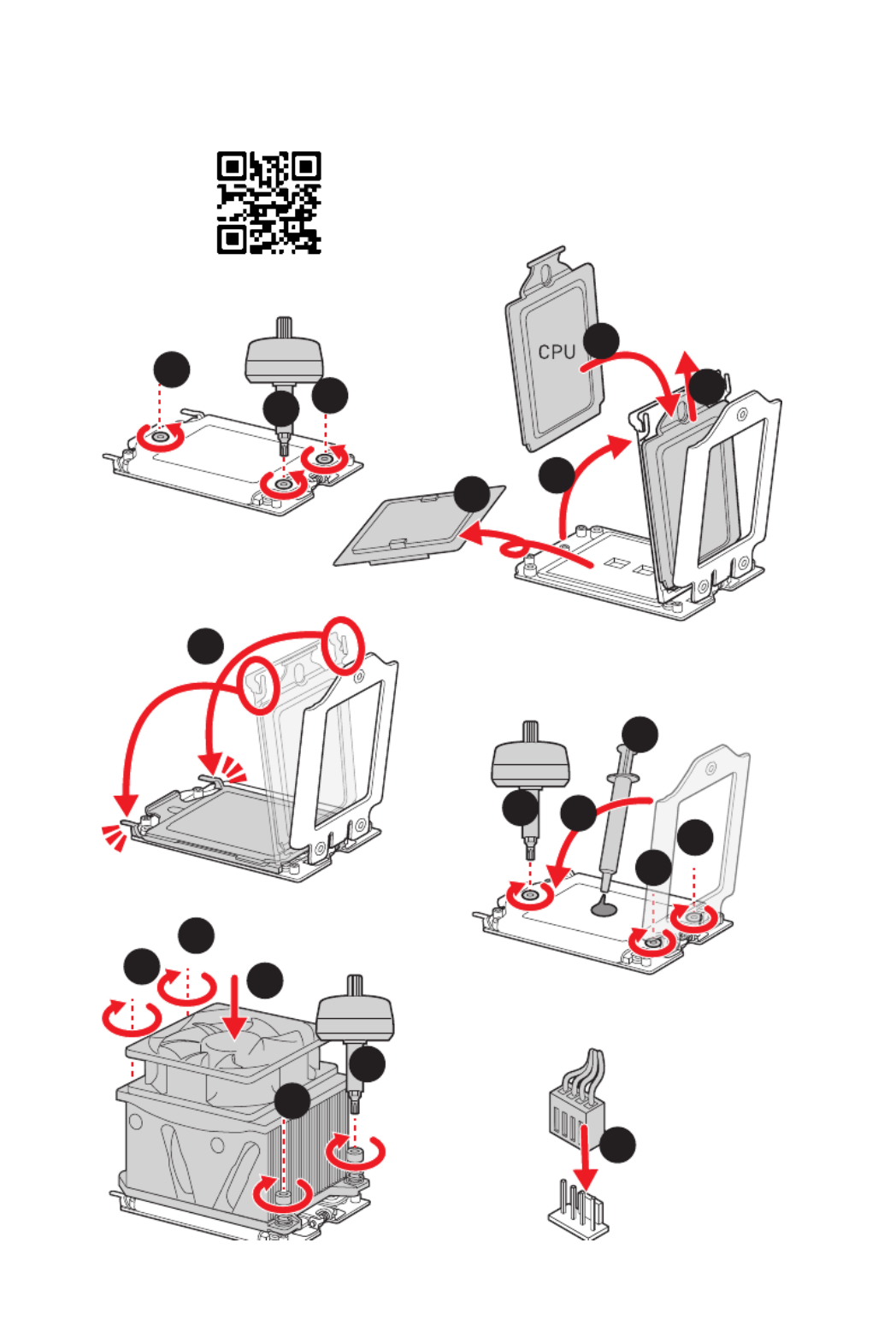 CPU