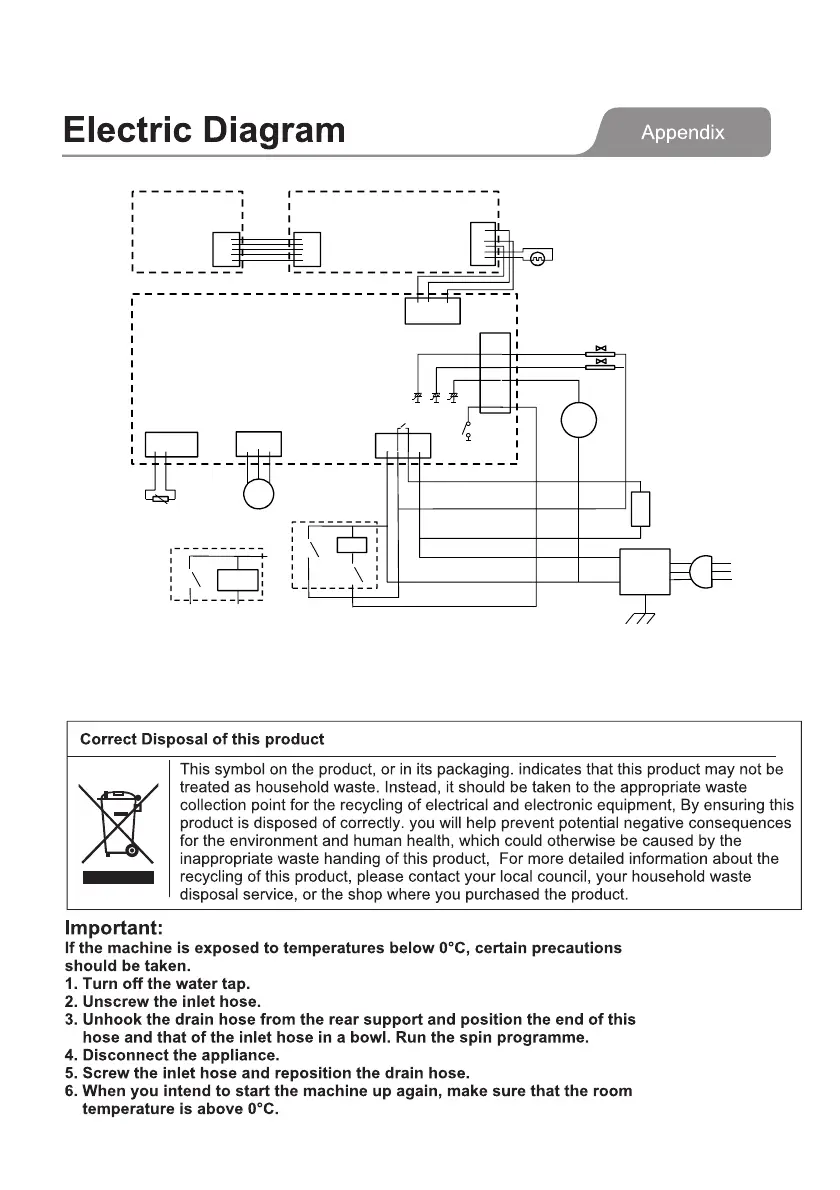 Electric Diagram

Appendix

Correct Disposal of this product

This symbol on the product, or in its packaging. indicates that this product may not be treated as household waste. Instead, it should be taken to the appropriate waste collection point for the recycling of electrical and electronic equipment, By ensuring this product is disposed of correctly. you will help prevent potential negative consequences for the environment and human health, which could otherwise be caused by the inappropriate waste handing of this product, For more detailed information about the recycling of this product, please contact your local council, your household waste disposal service, or the shop where you purchased the product.

Important:
If the machine is exposed to temperatures below 0°C, certain precautions should be taken.
1. Turn off the water tap.
2. Unscrew the inlet hose.
3. Unhook the drain hose from the rear support and position the end of this hose and that of the inlet hose in a bowl. Run the spin programme.
4. Disconnect the appliance.
5. Screw the inlet hose and reposition the drain hose.
6. When you intend to start the machine up again, make sure that the room temperature is above 0°C.