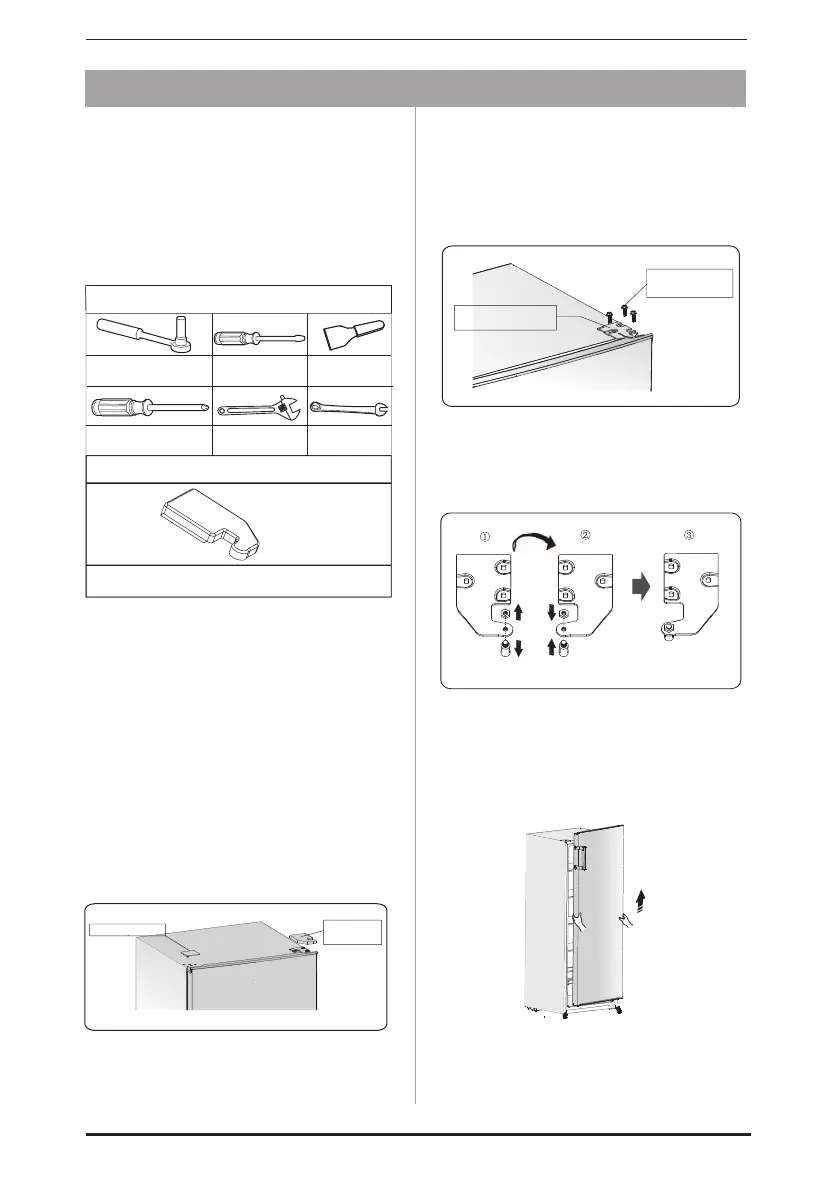 ①
②
③