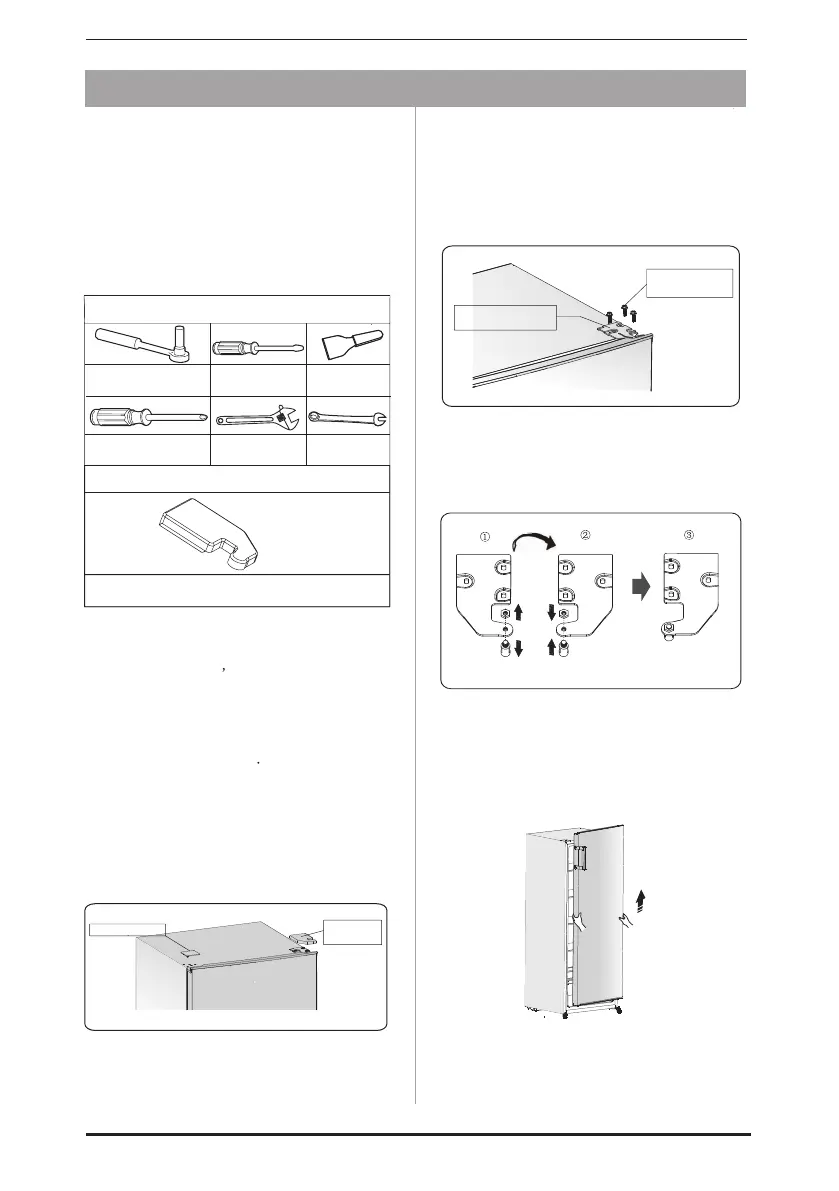 ① ② ③