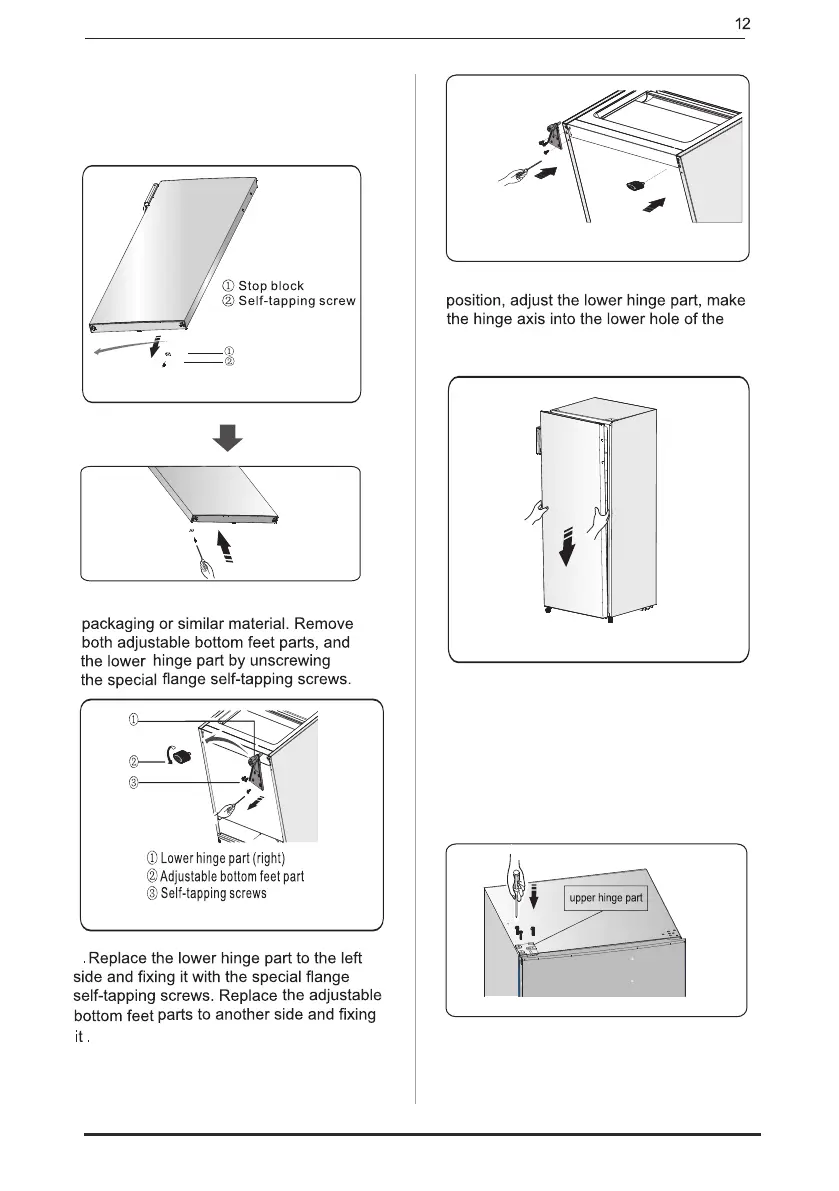 12

① Stop block
② Self-tapping screw
①
②

packaging or similar material. Remove both adjustable bottom feet parts, and the lower hinge part by unscrewing the special flange self-tapping screws.

①
②
③
① Lower hinge part (right)
② Adjustable bottom feet part
③ Self-tapping screws

. Replace the lower hinge part to the left side and fixing it with the special flange self-tapping screws. Replace the adjustable bottom feet parts to another side and fixing it .

position, adjust the lower hinge part, make the hinge axis into the lower hole of the

upper hinge part