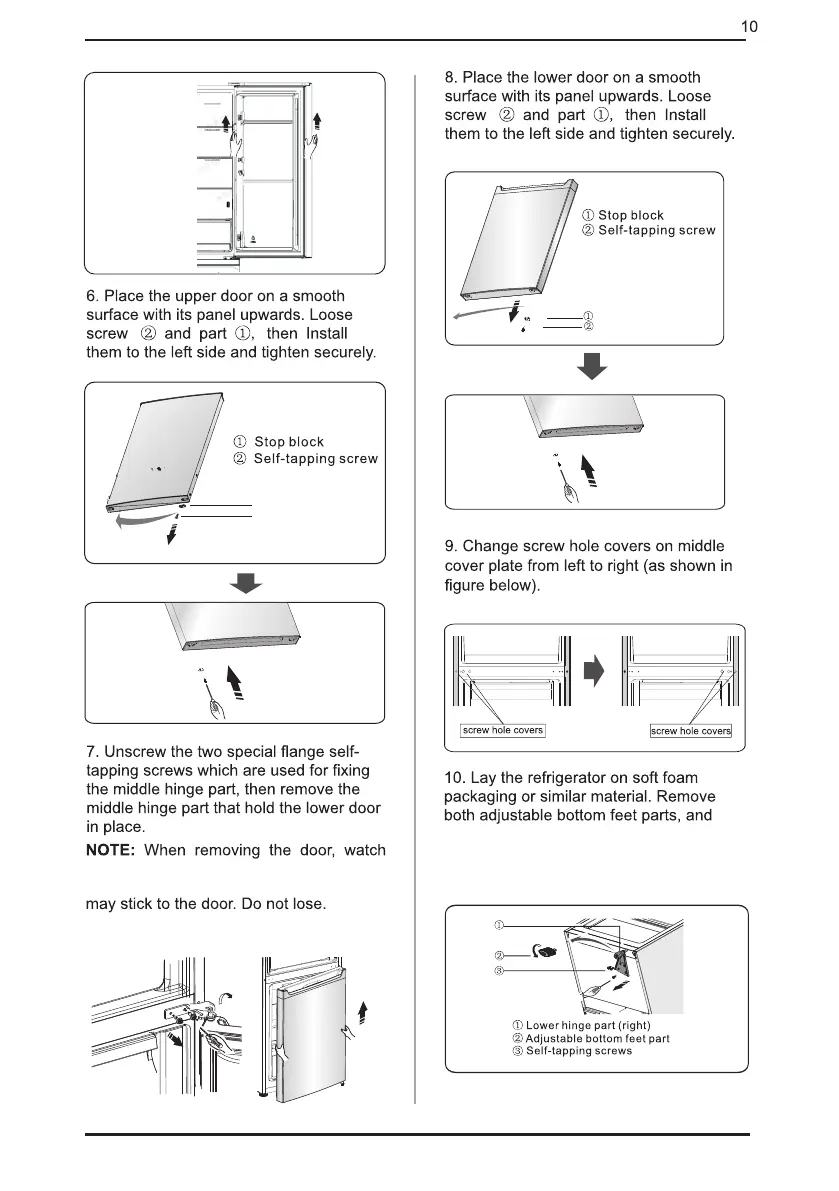 10

6. Place the upper door on a smooth surface with its panel upwards. Loose screw ② and part ①, then Install them to the left side and tighten securely.

① Stop block
② Self-tapping screw

7. Unscrew the two special flange self-tapping screws which are used for fixing the middle hinge part, then remove the middle hinge part that hold the lower door in place.

NOTE: When removing the door, watch

may stick to the door. Do not lose.

8. Place the lower door on a smooth surface with its panel upwards. Loose screw ② and part ①, then Install them to the left side and tighten securely.

① Stop block
② Self-tapping screw

①
②

9. Change screw hole covers on middle cover plate from left to right (as shown in figure below).

screw hole covers

screw hole covers

10. Lay the refrigerator on soft foam packaging or similar material. Remove both adjustable bottom feet parts, and

①
②
③

① Lower hinge part (right)
② Adjustable bottom feet part
③ Self-tapping screws