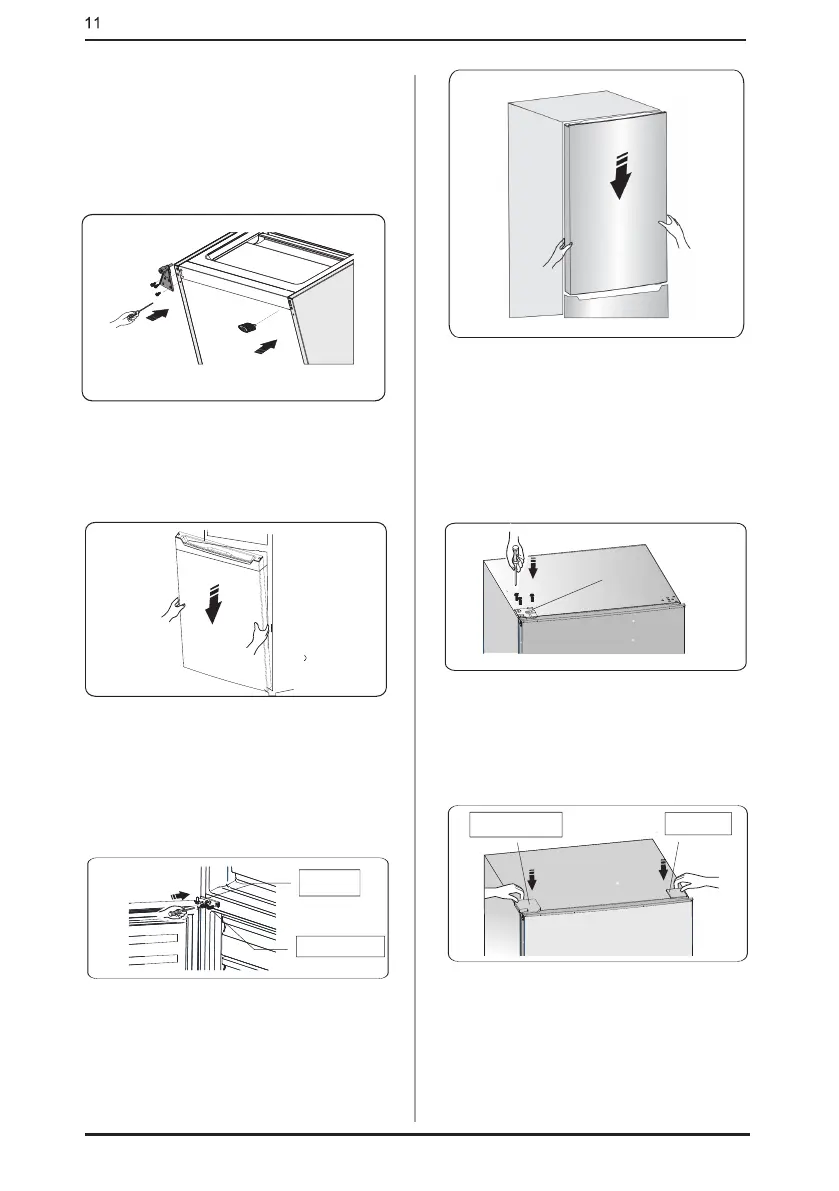 11