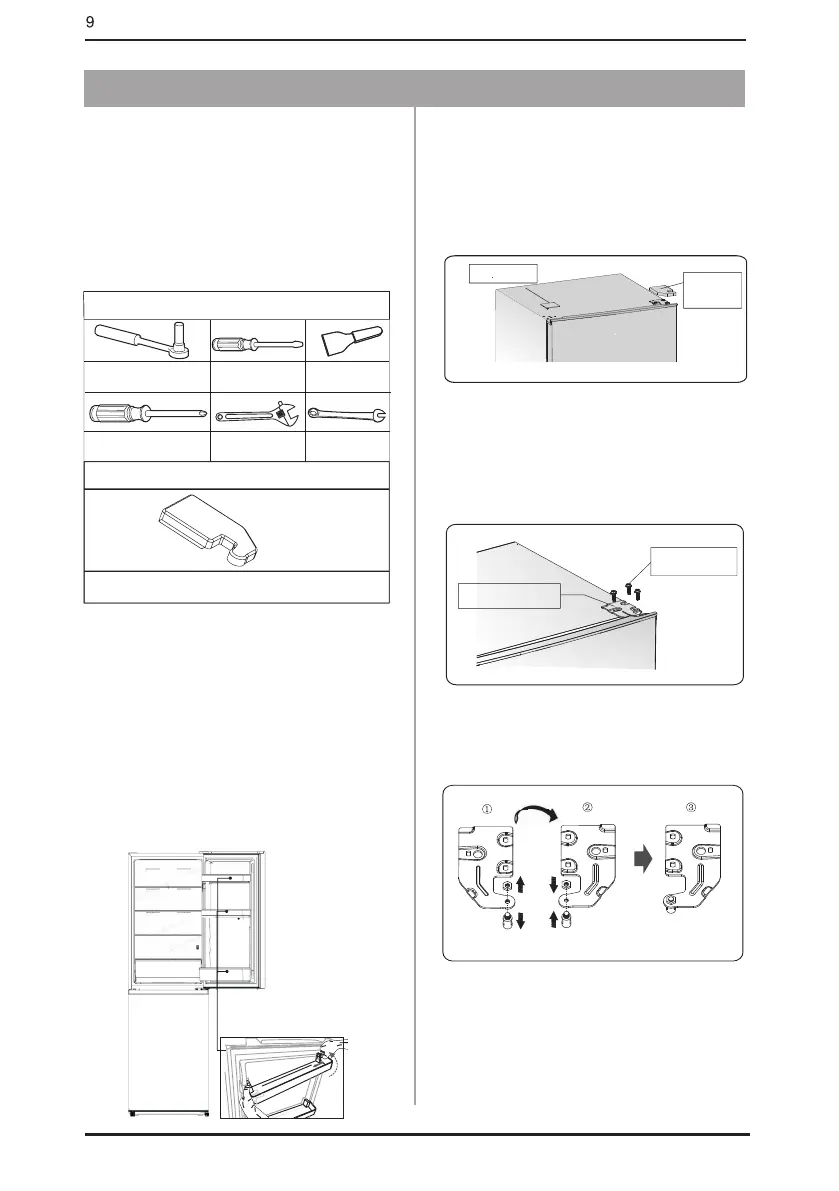 9

①

②

③