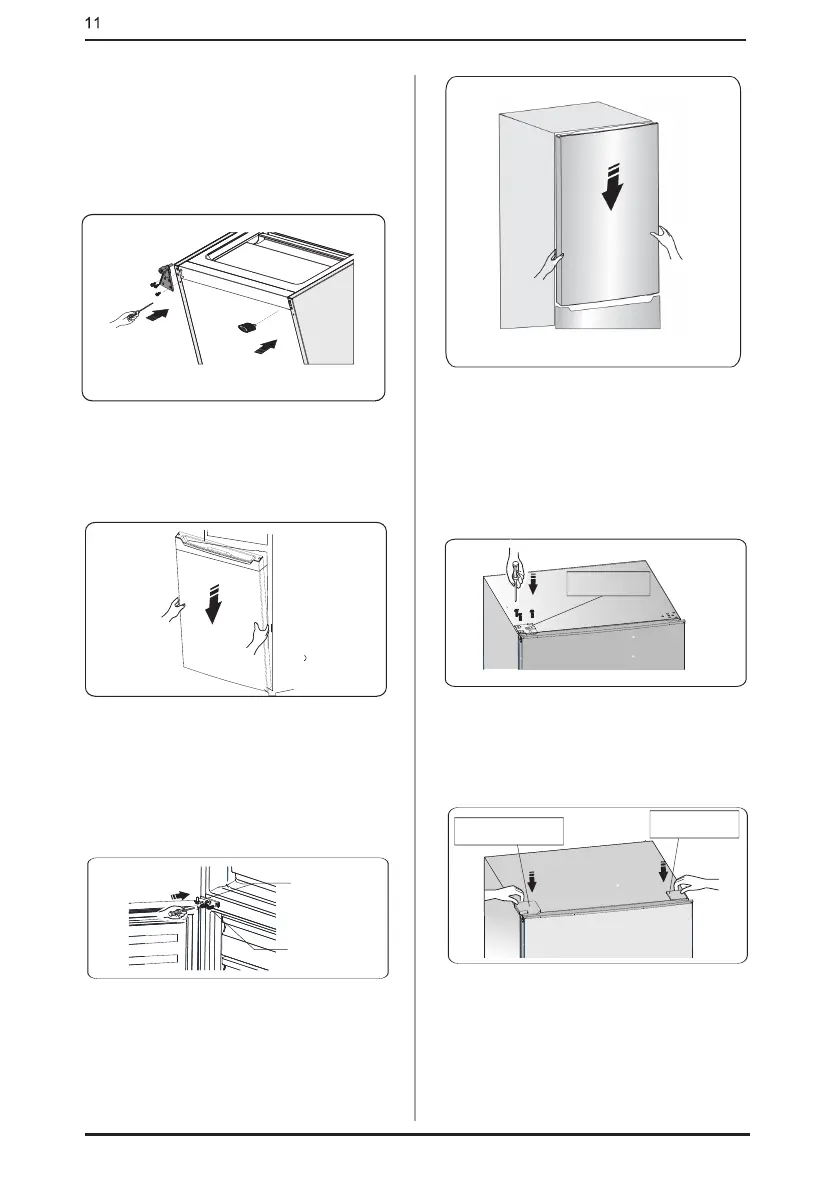 11