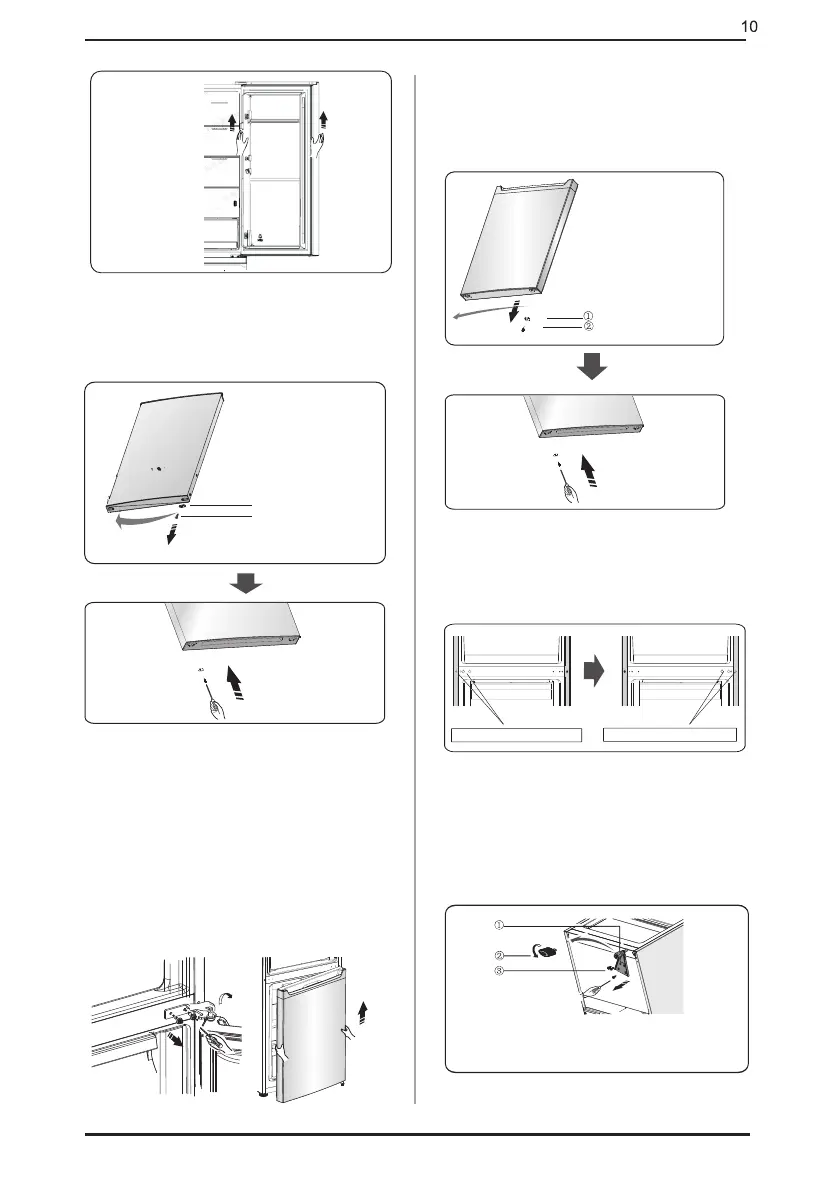 10

①
②

①
②
③