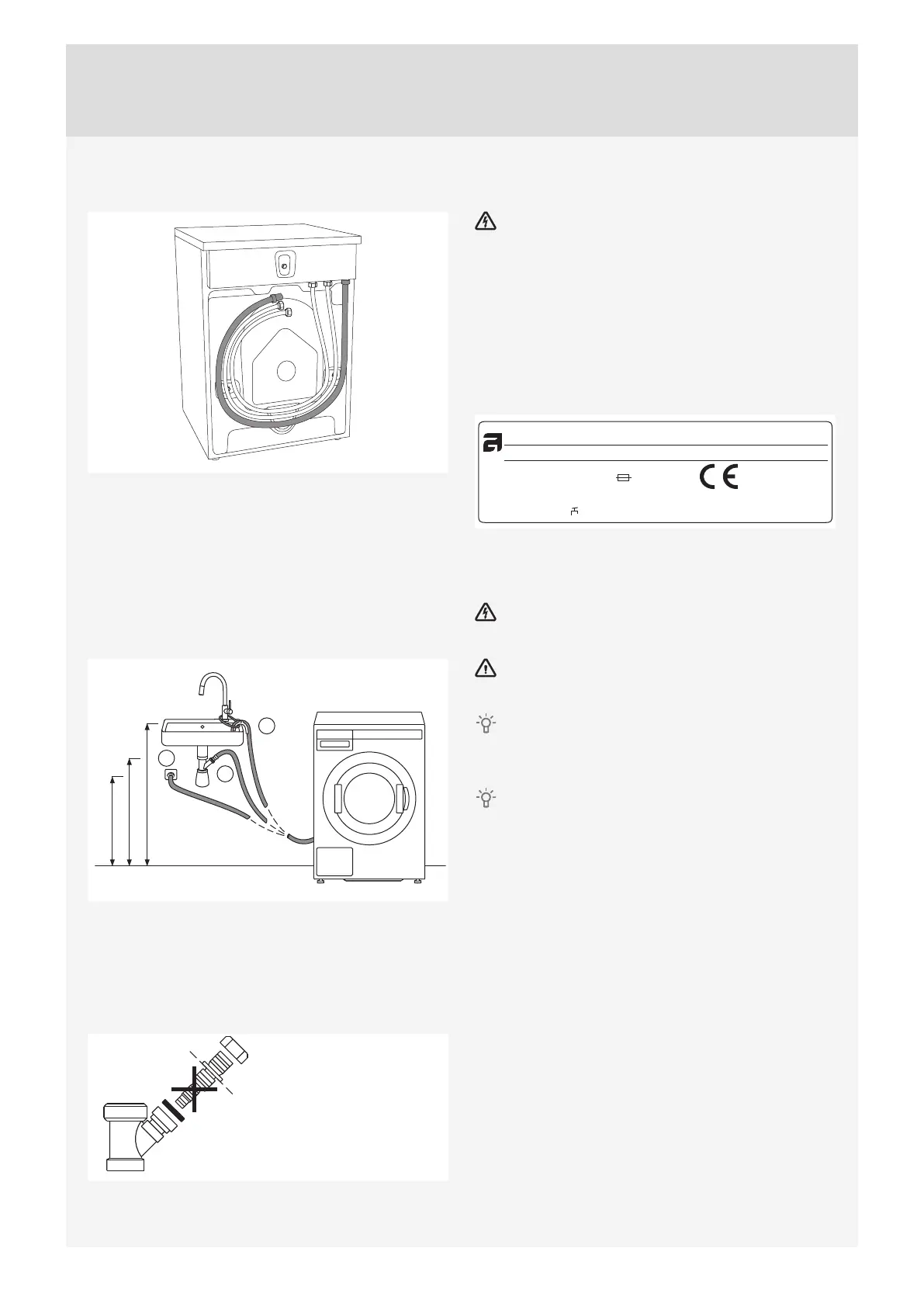 CE