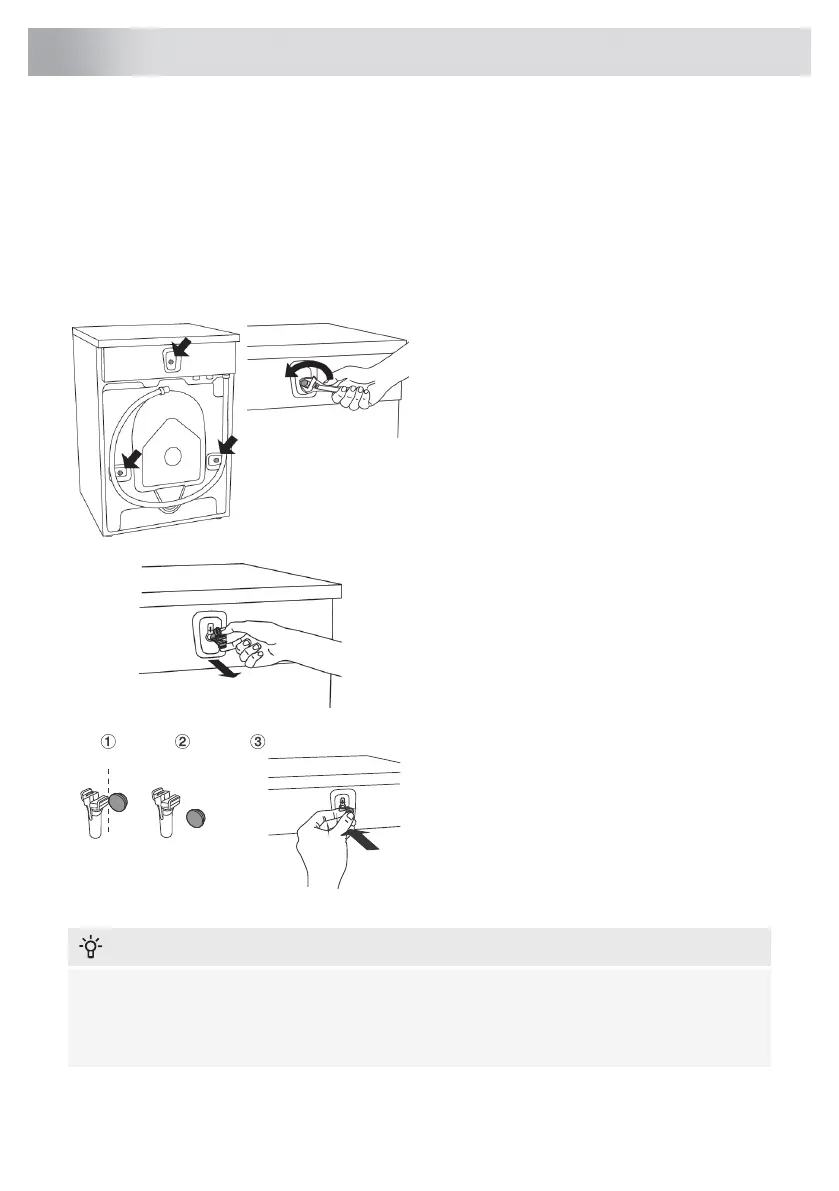 ①

②

③