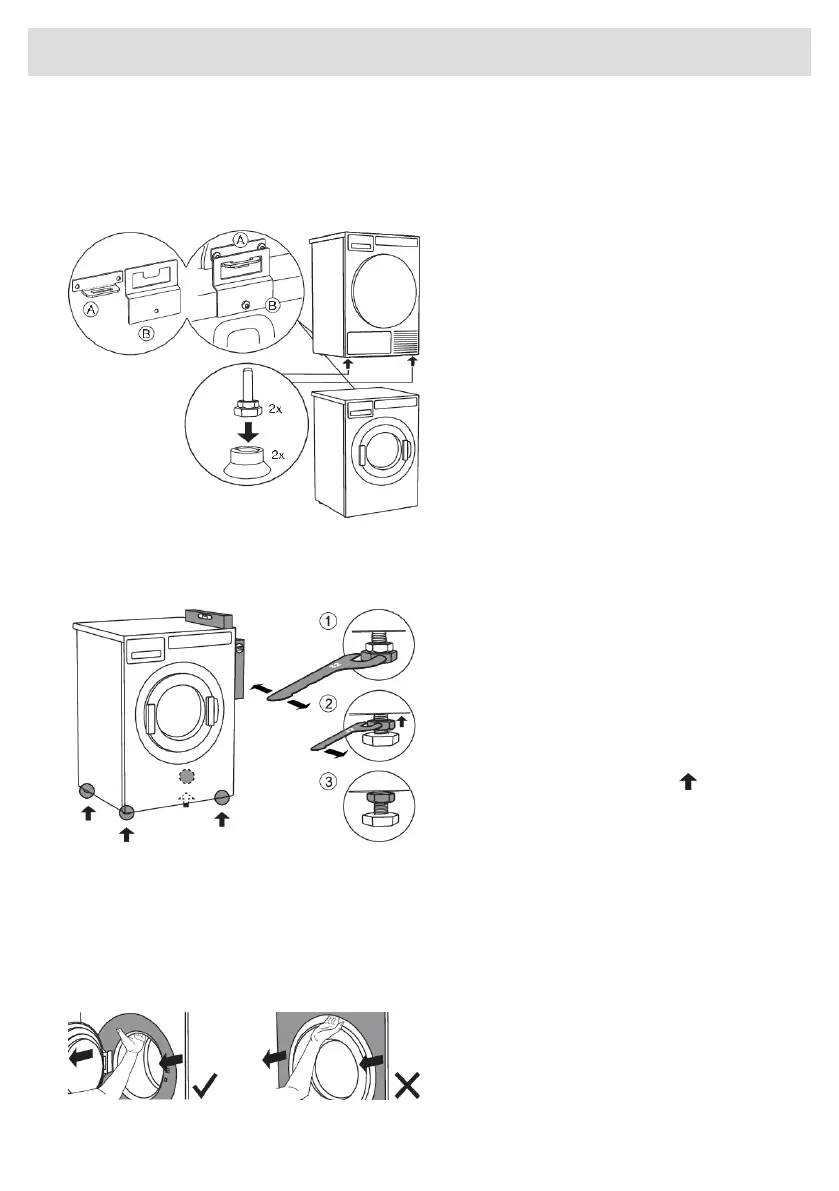 A

B

A

B

2x

2x

1

2

3