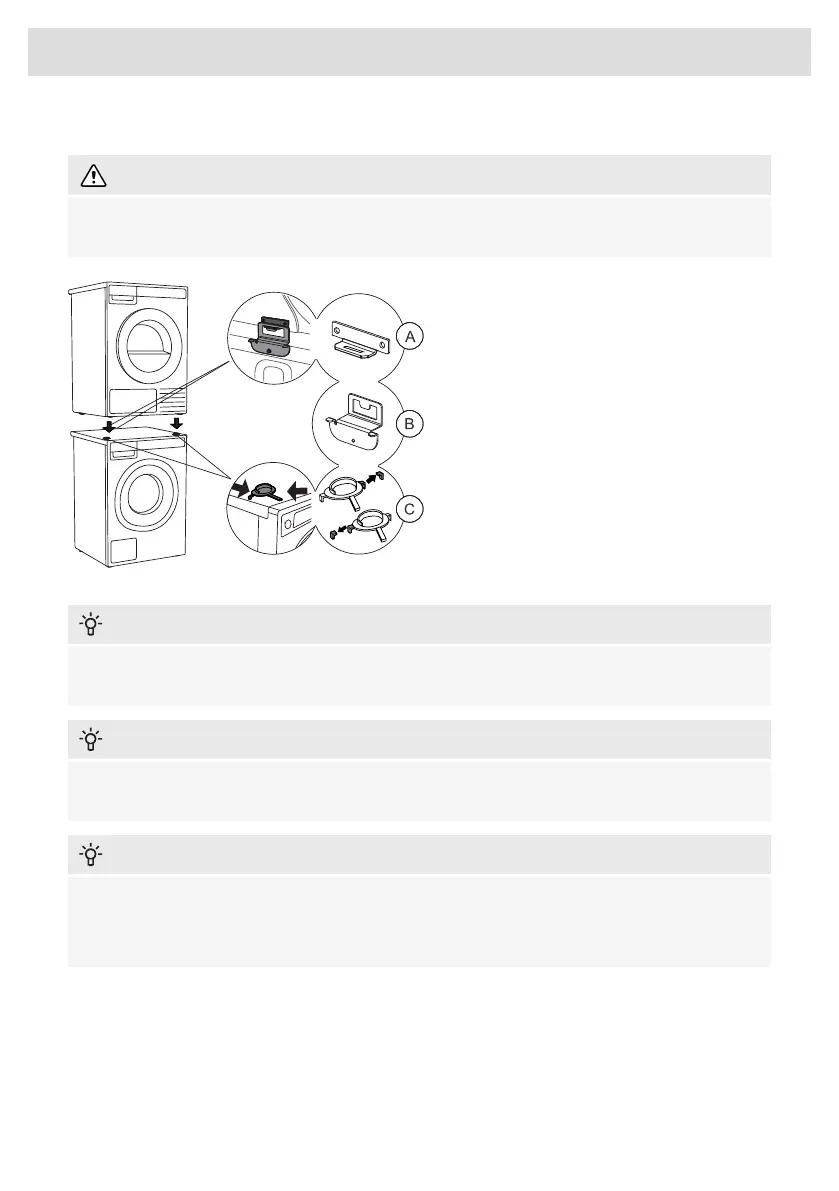 A

B

C