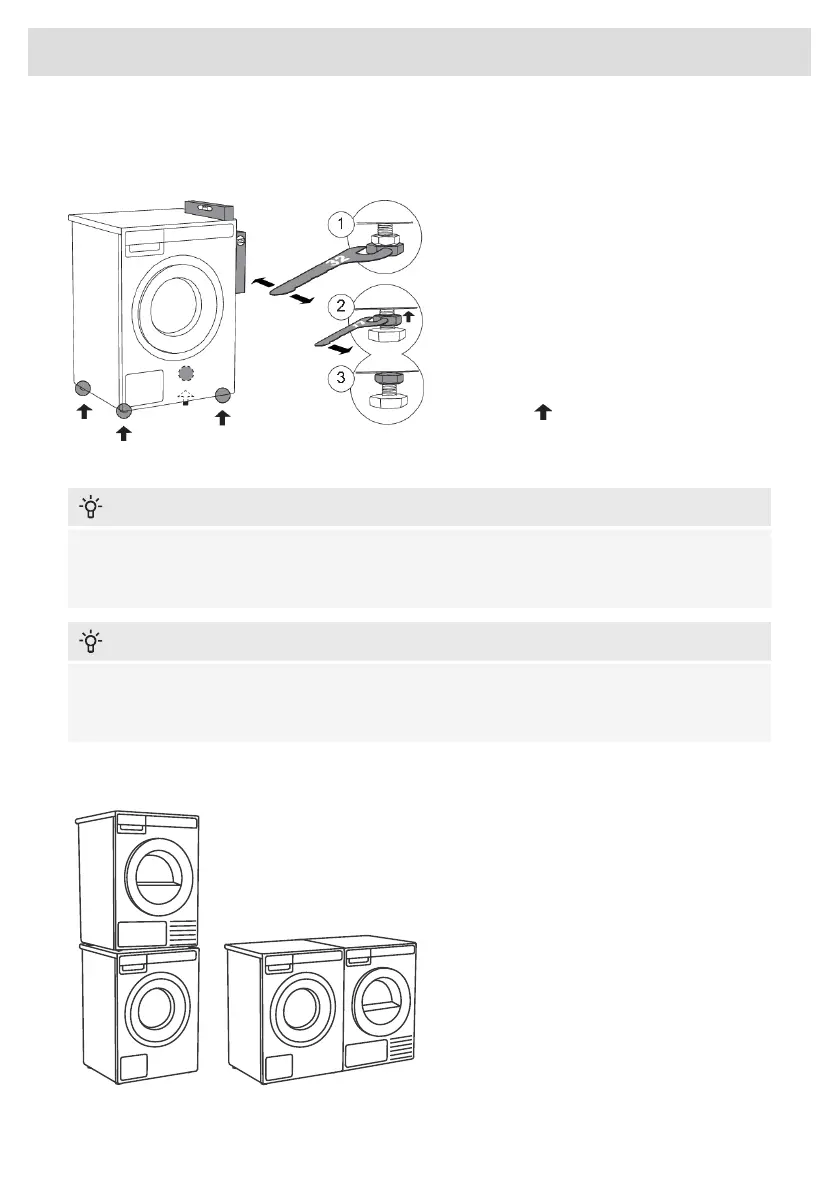 1

2

3