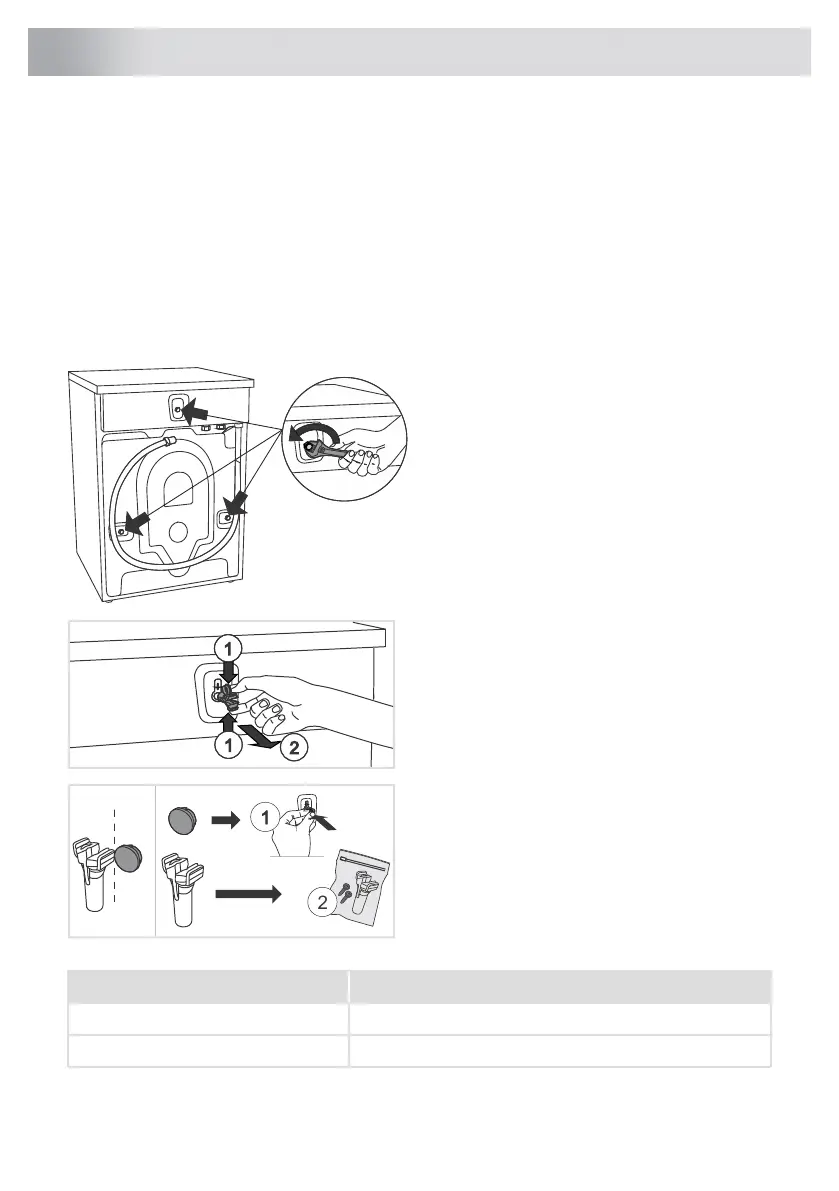 1

1

2

1

2