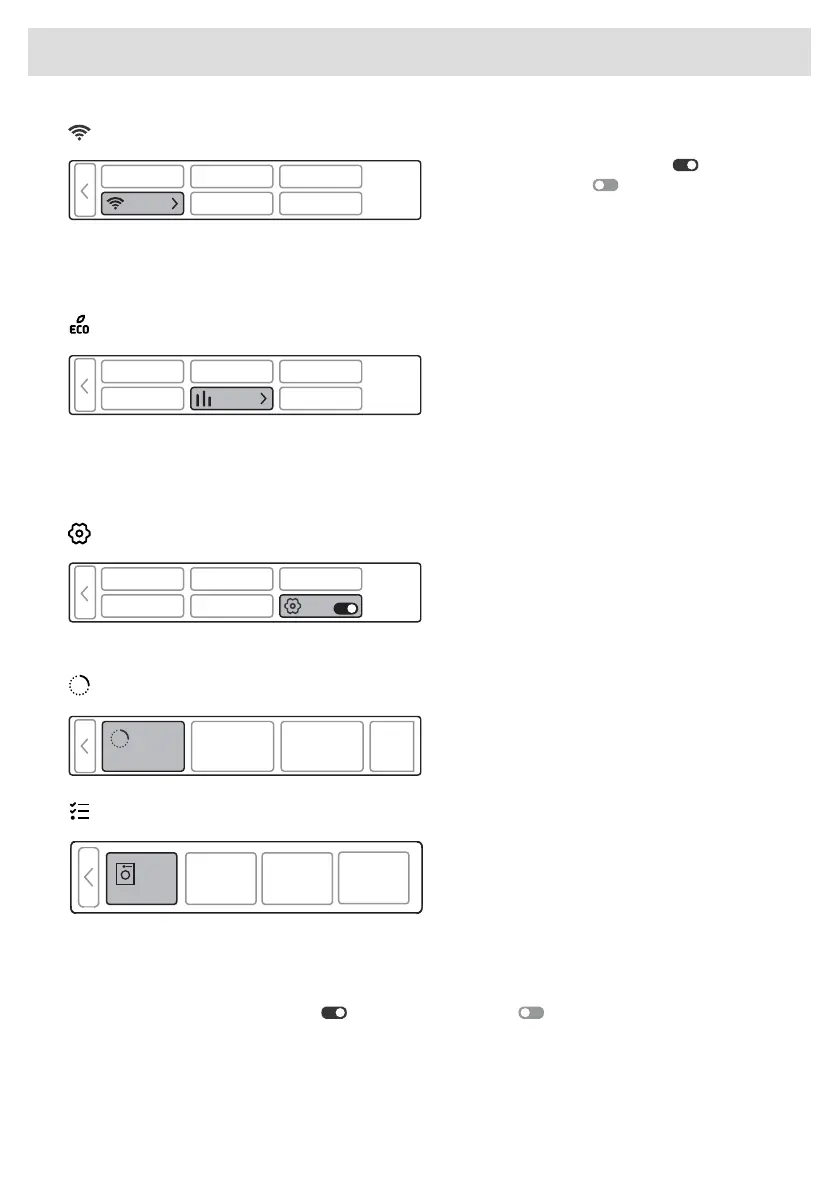 ECO