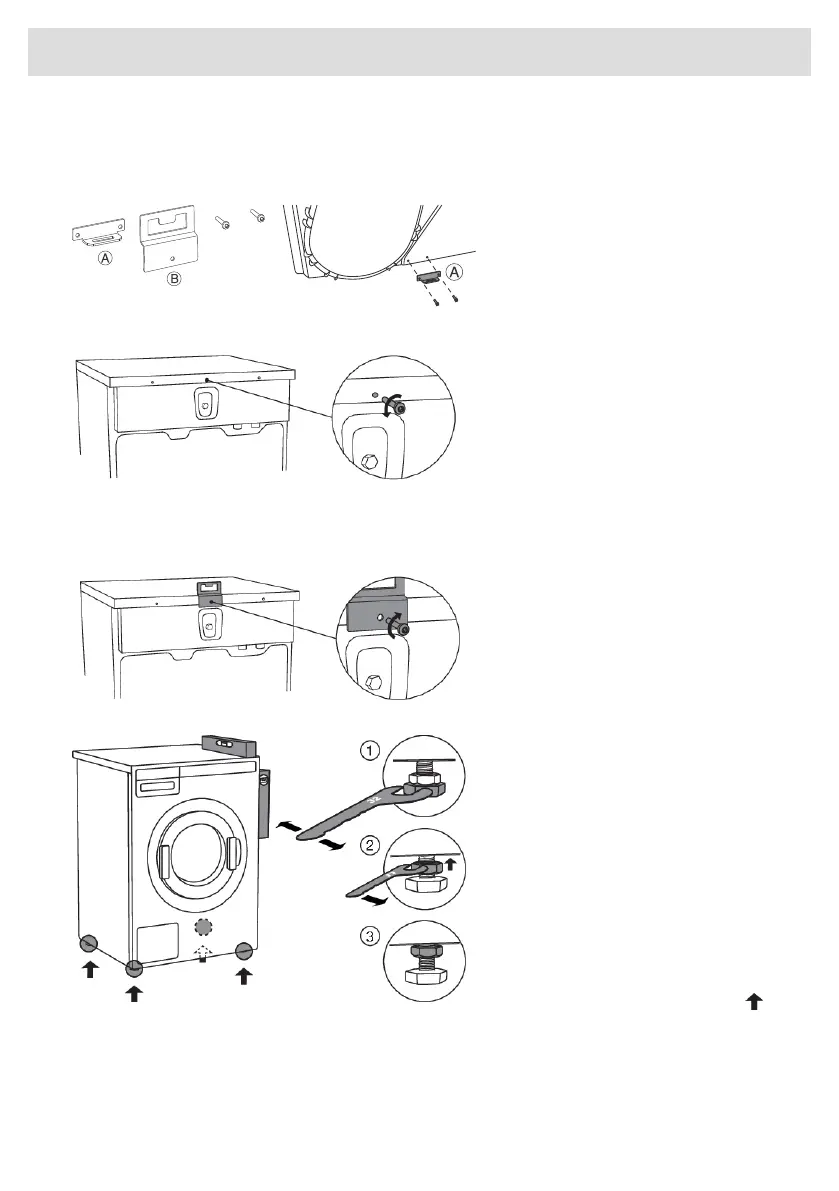 A

B

A

1

2

3