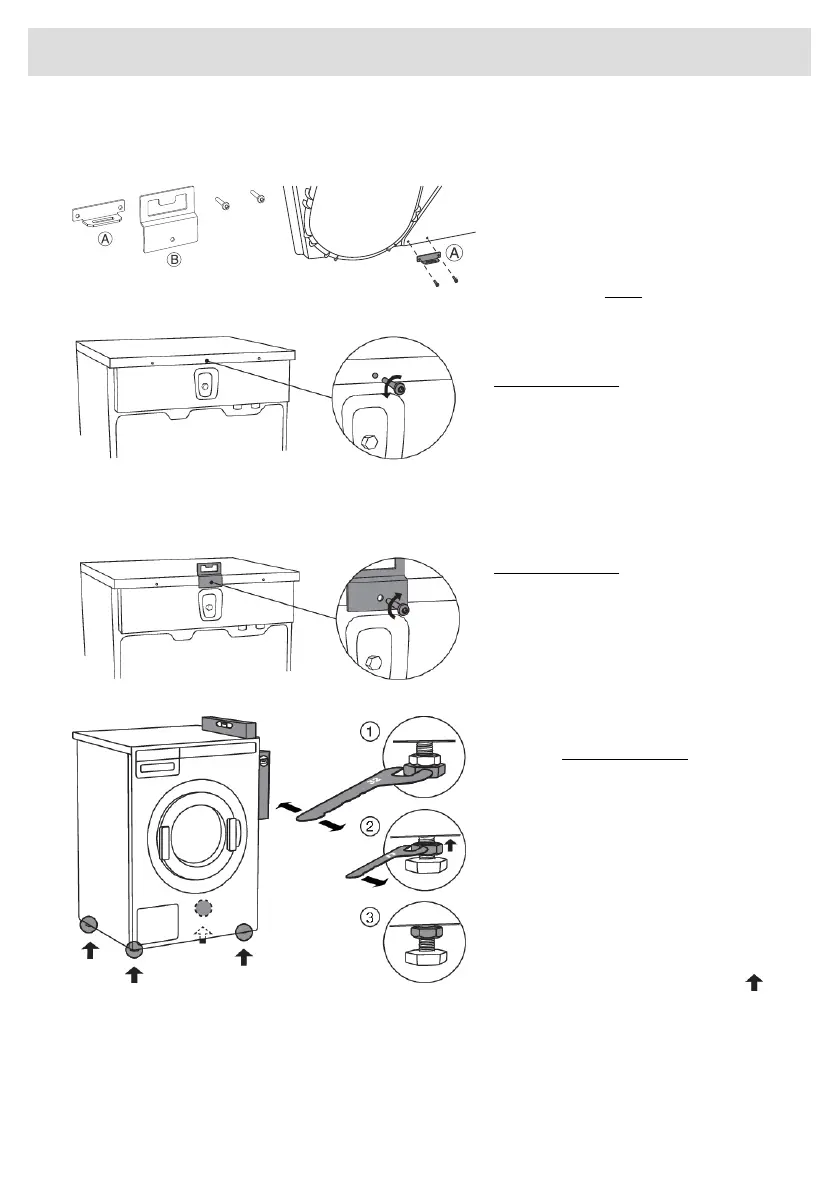 A
B
A
1
2
3