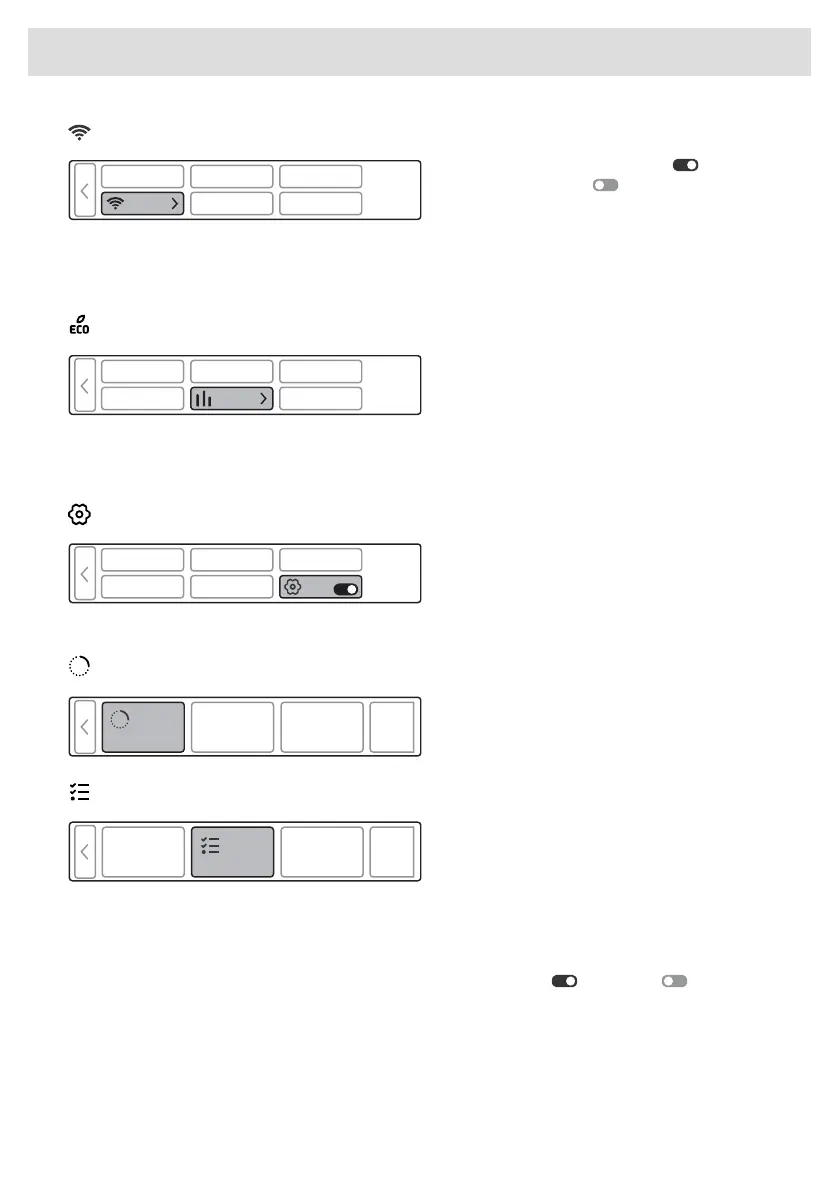 ECO