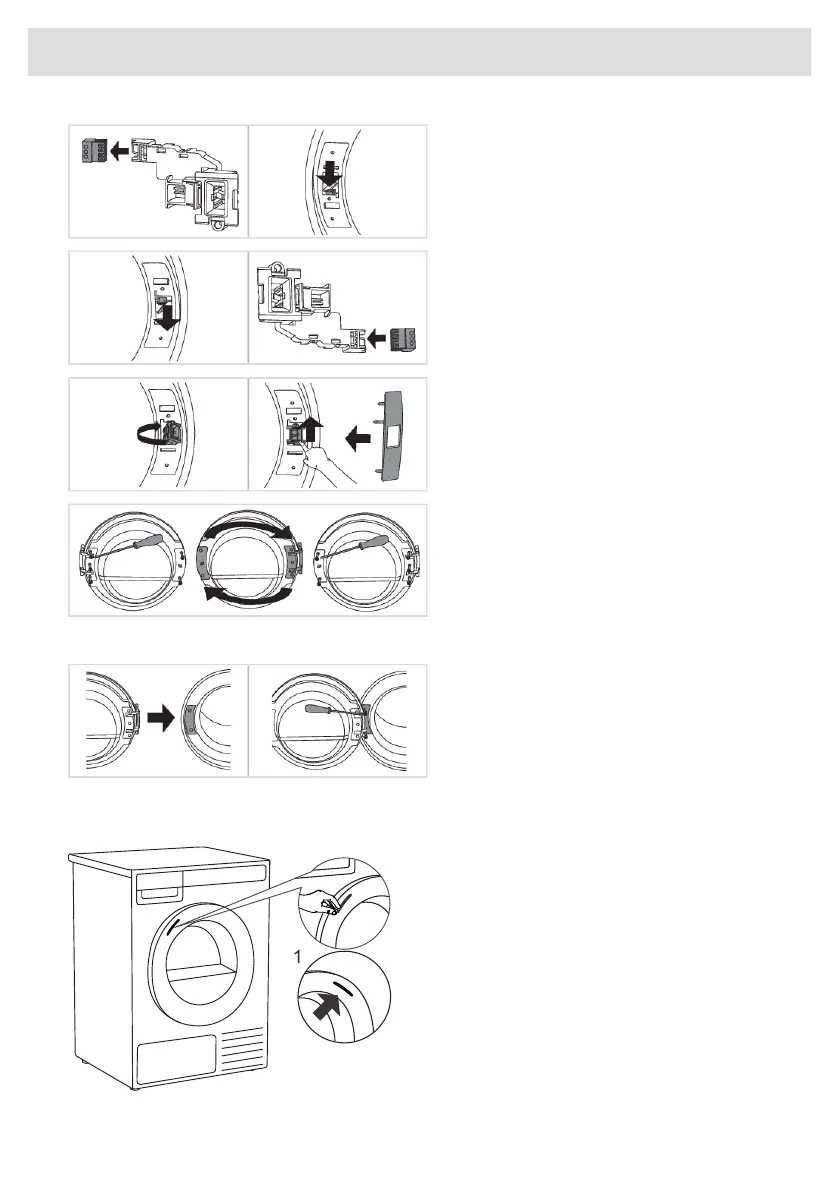 1