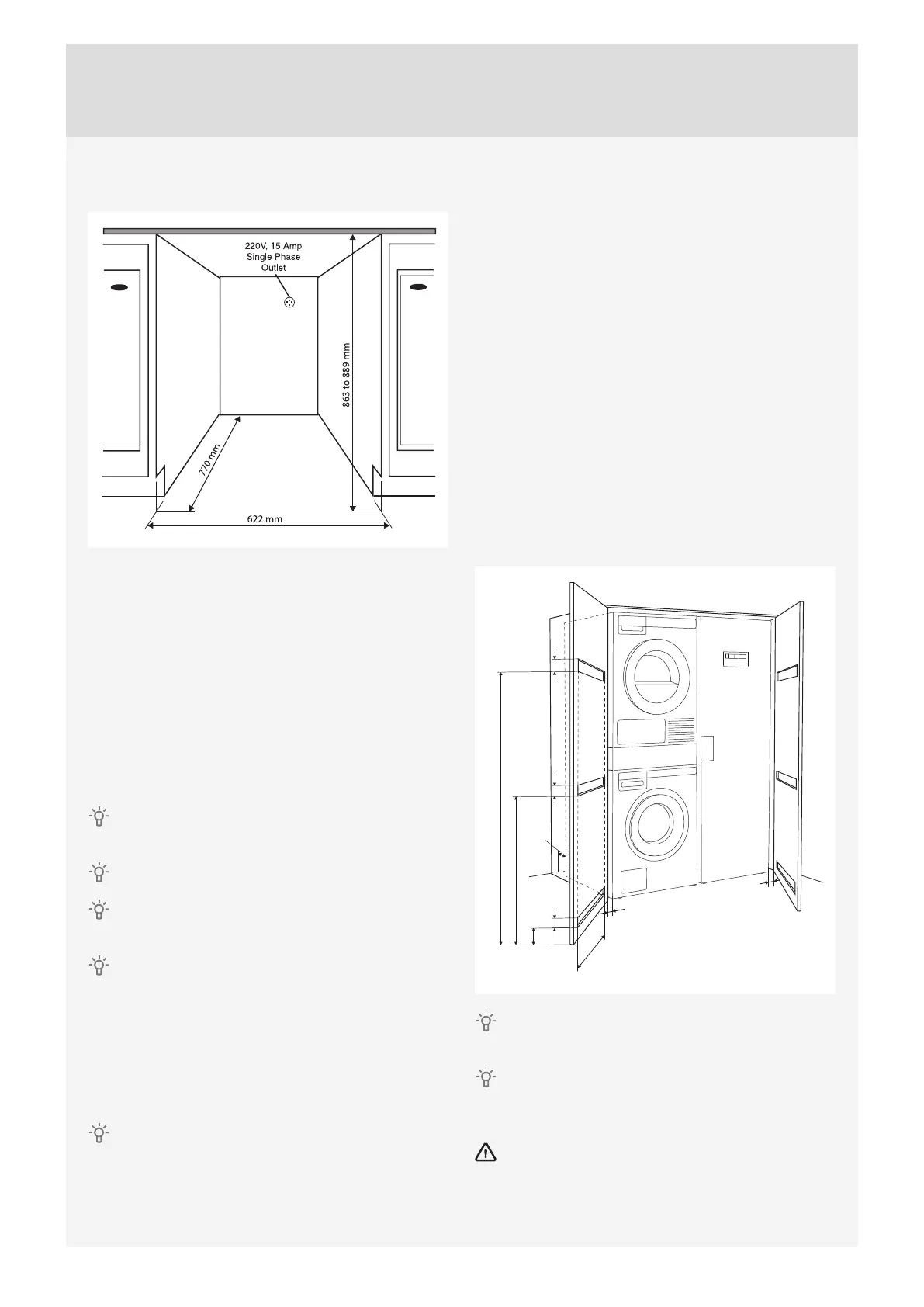 220V, 15 Amp Single Phase Outlet

863 to 889 mm

770 mm

622 mm