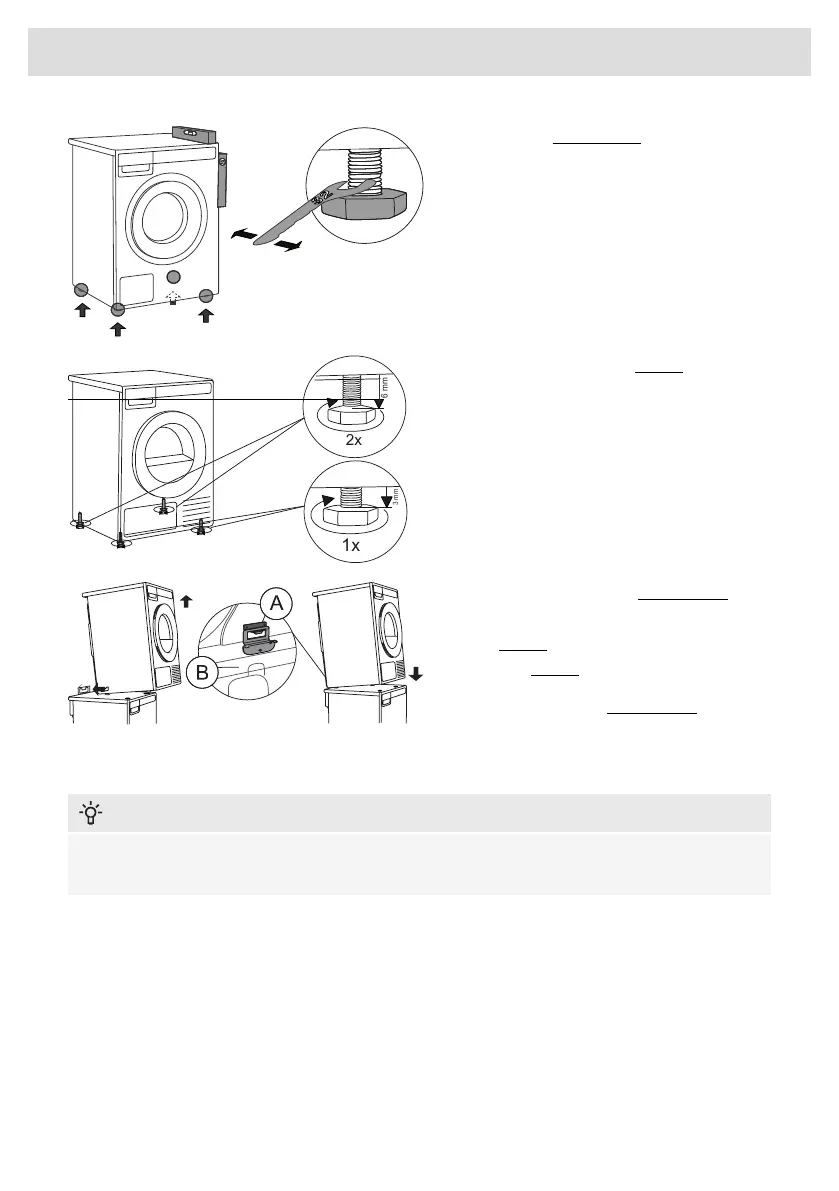 6 mm

2x

3mm

1x

A

B