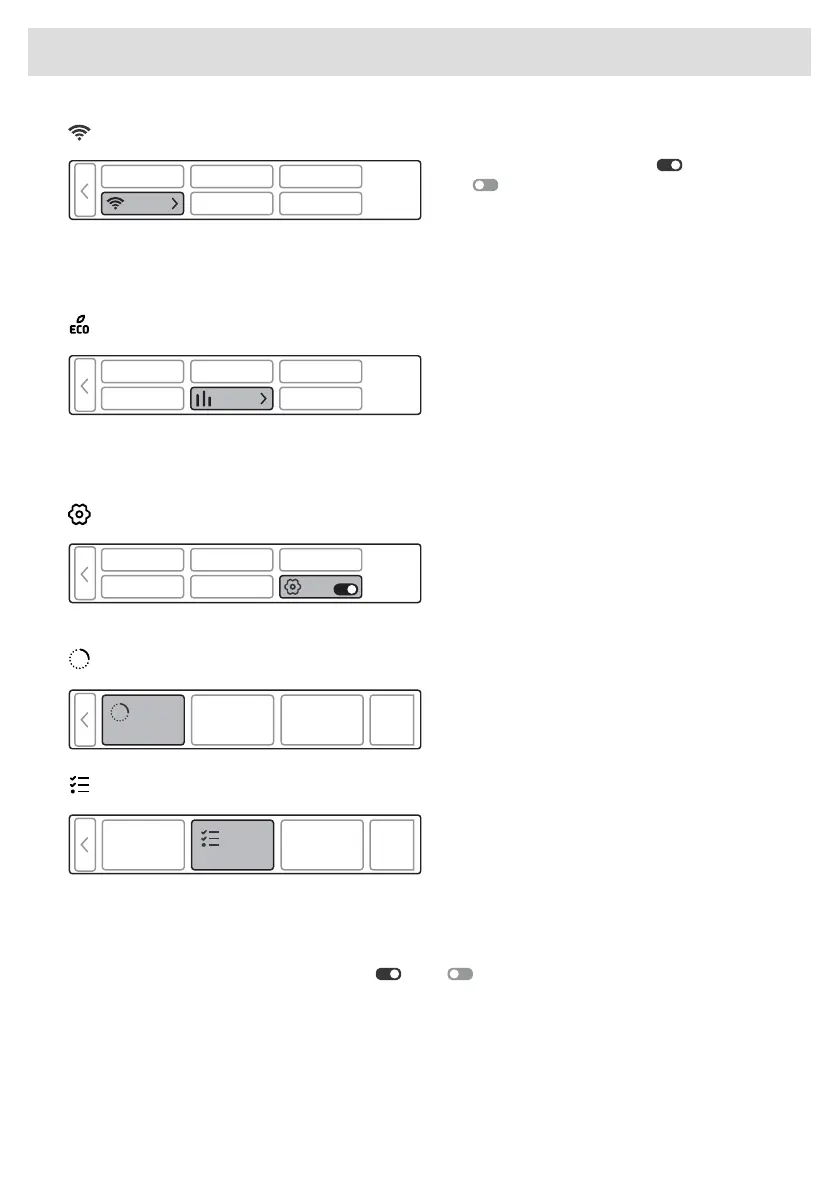 ECO