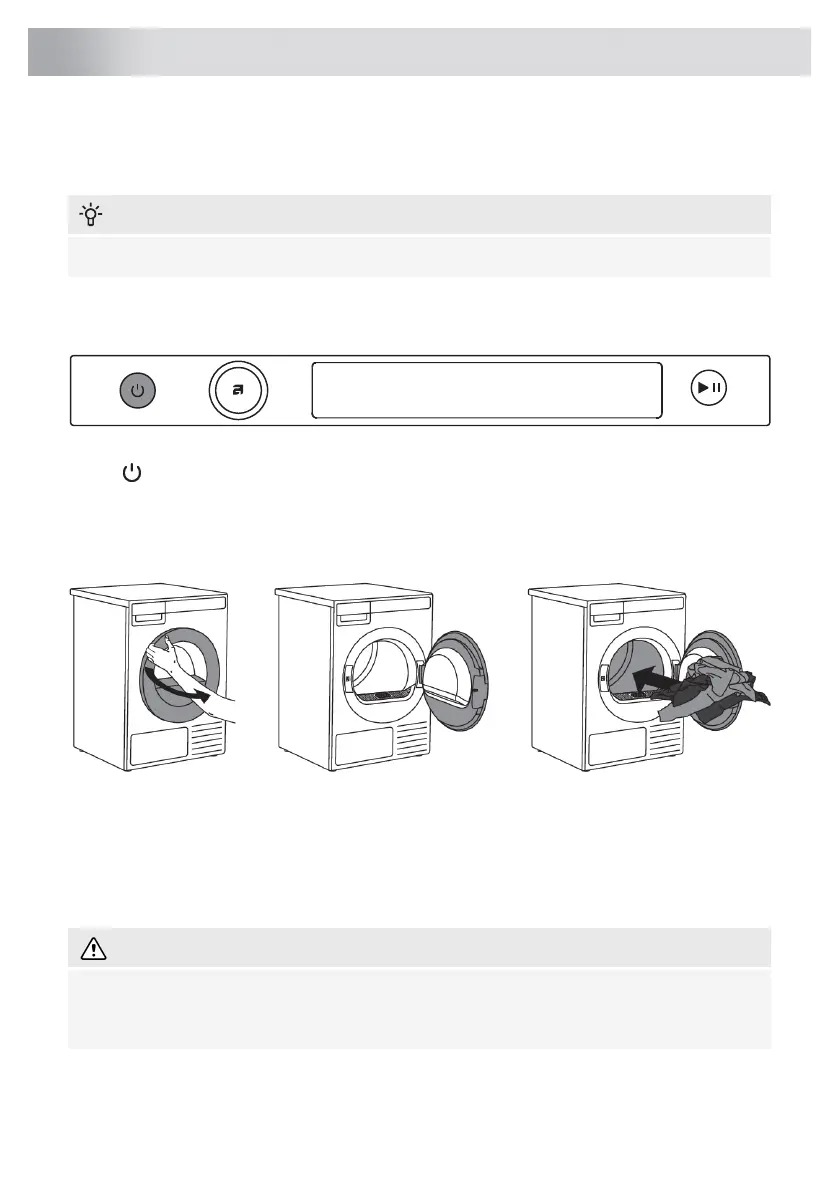 a