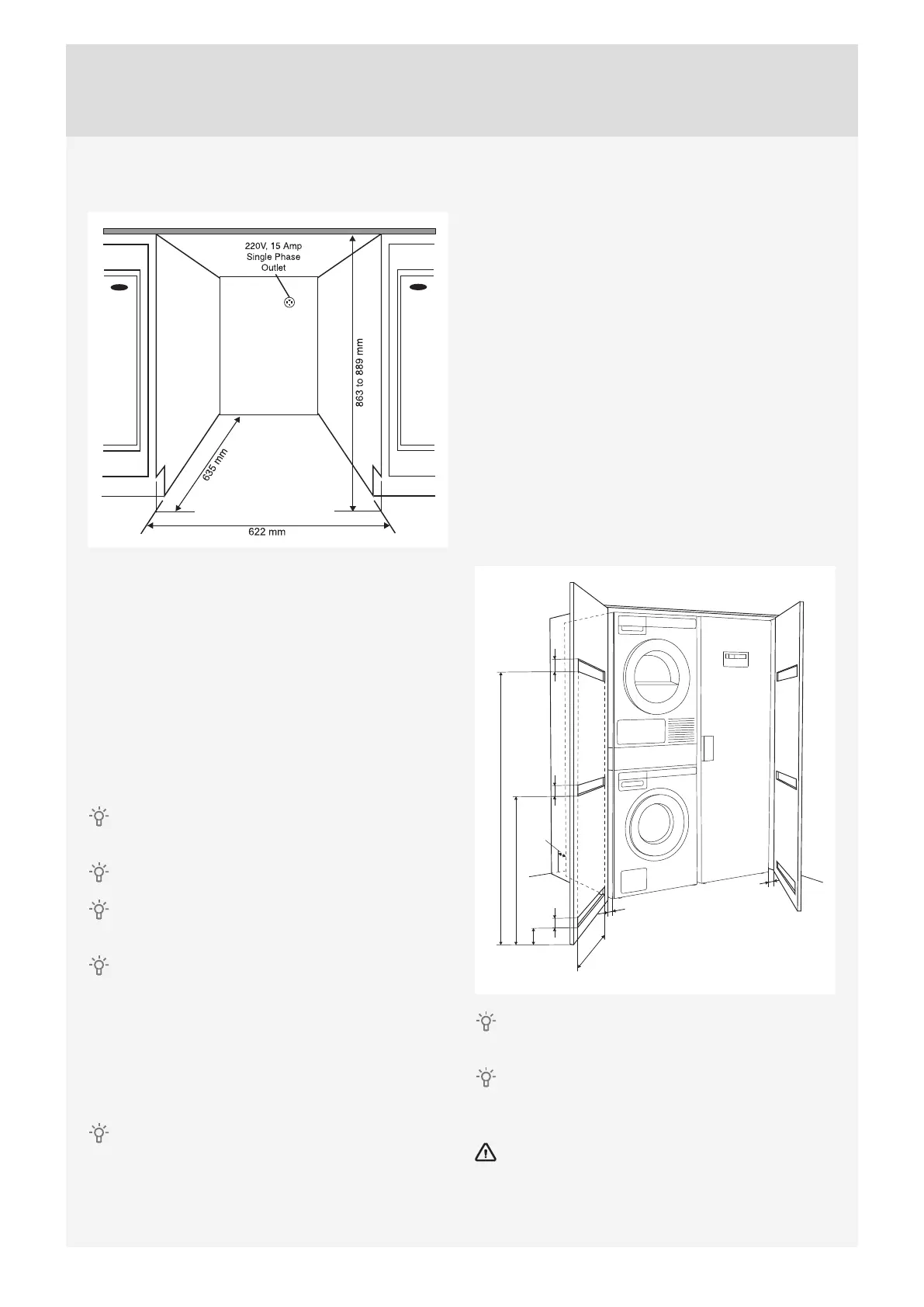 220V, 15 Amp
Single Phase
Outlet

863 to 889 mm

635 mm

622 mm