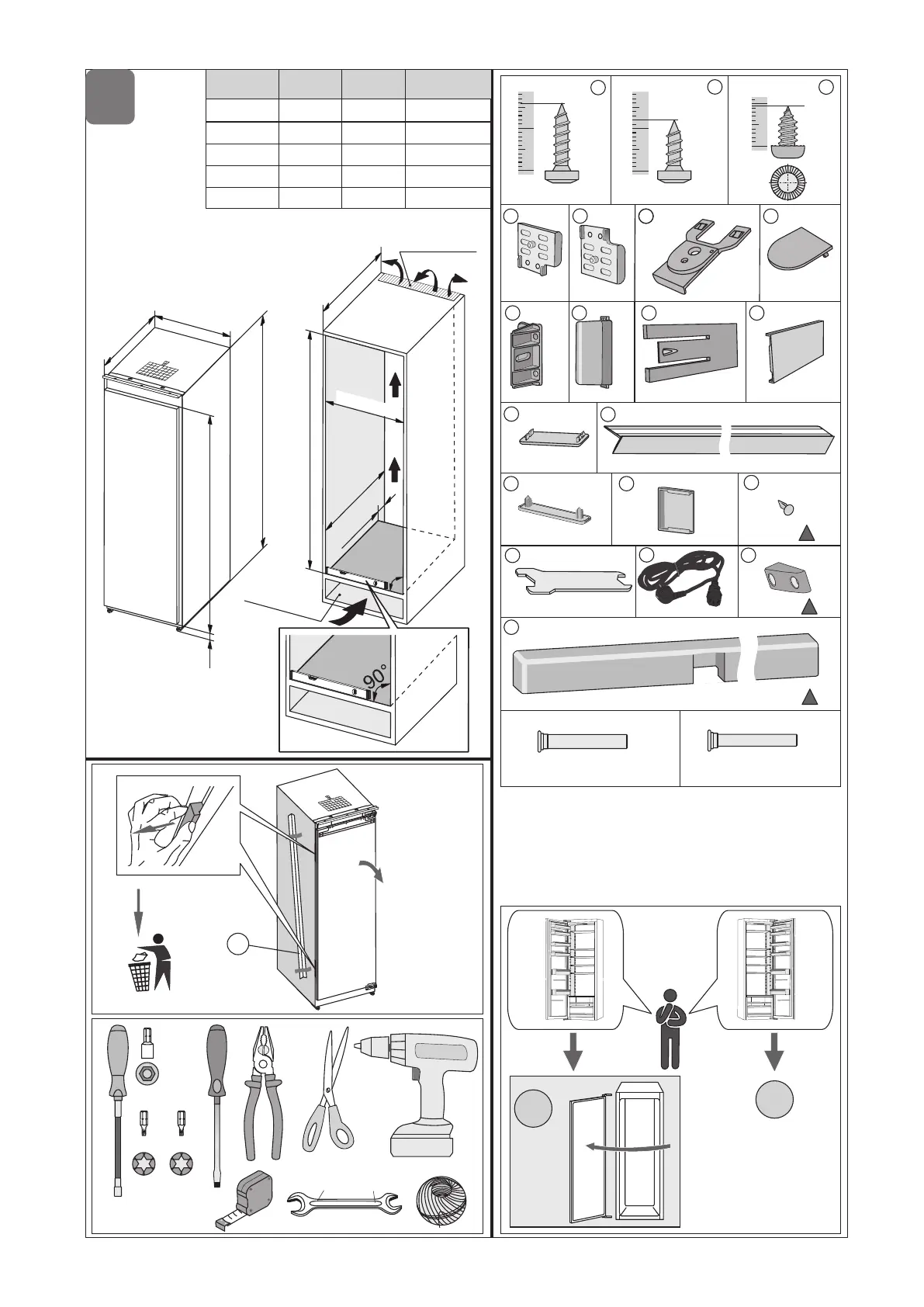 90°