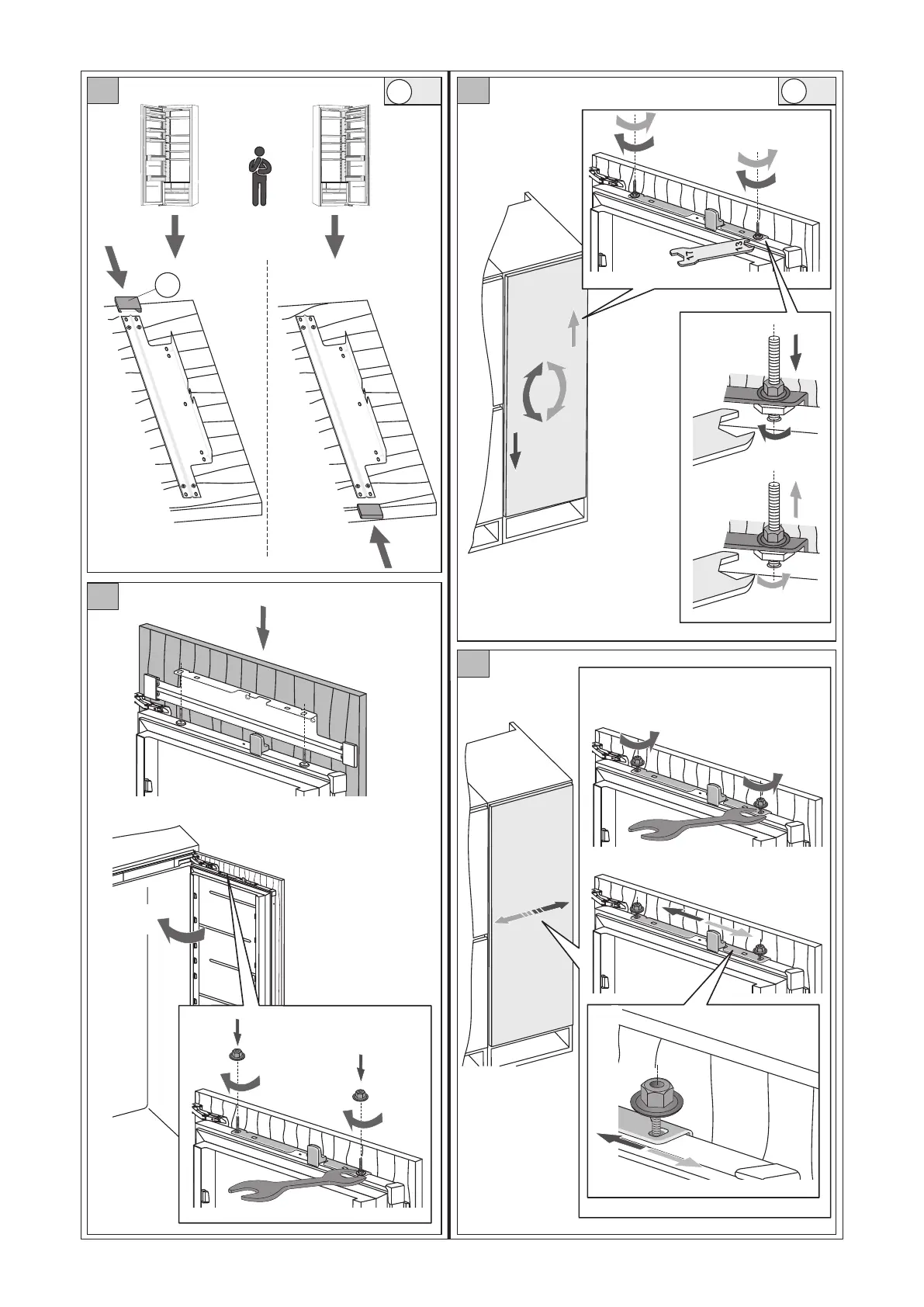 17
13