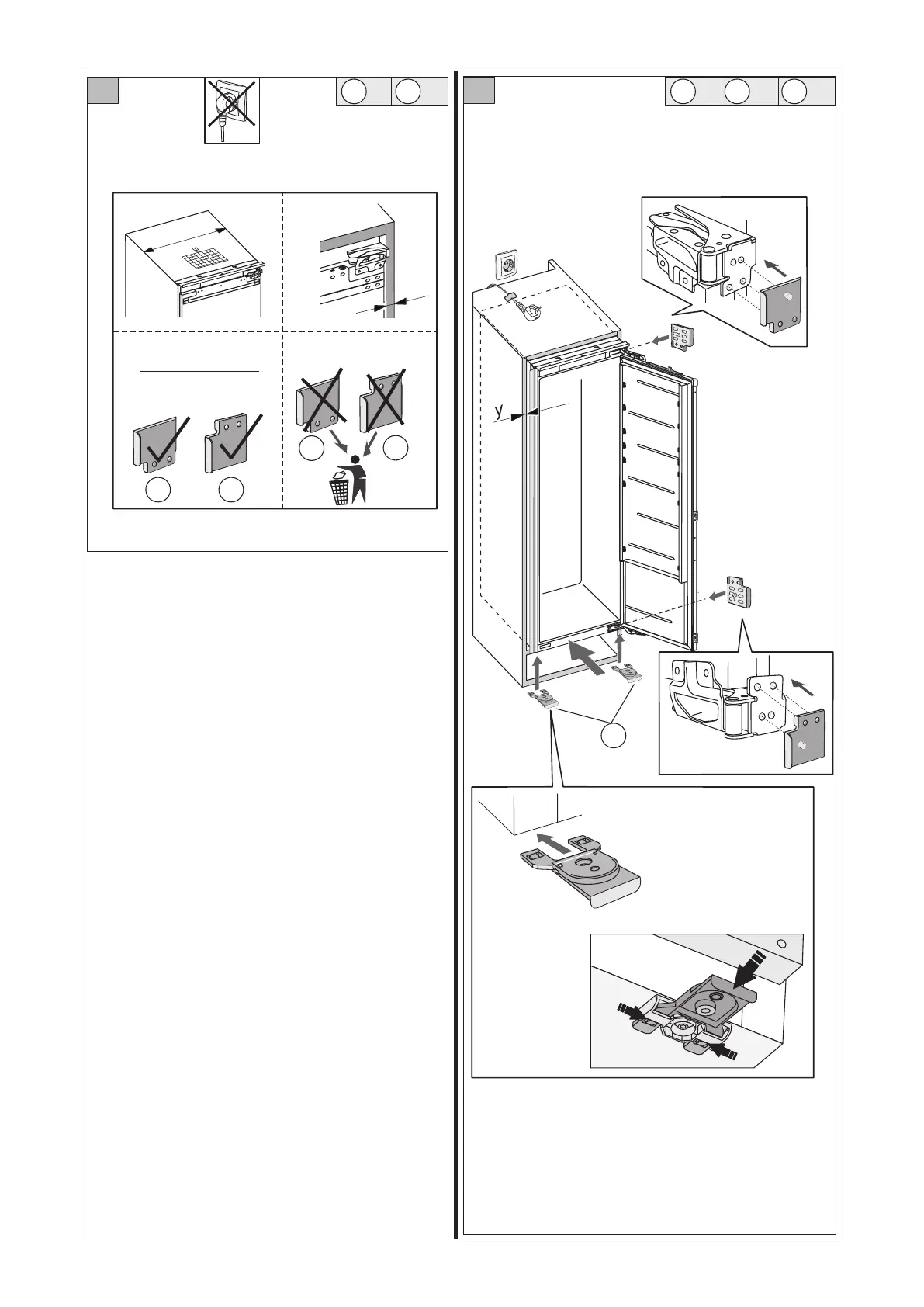 y