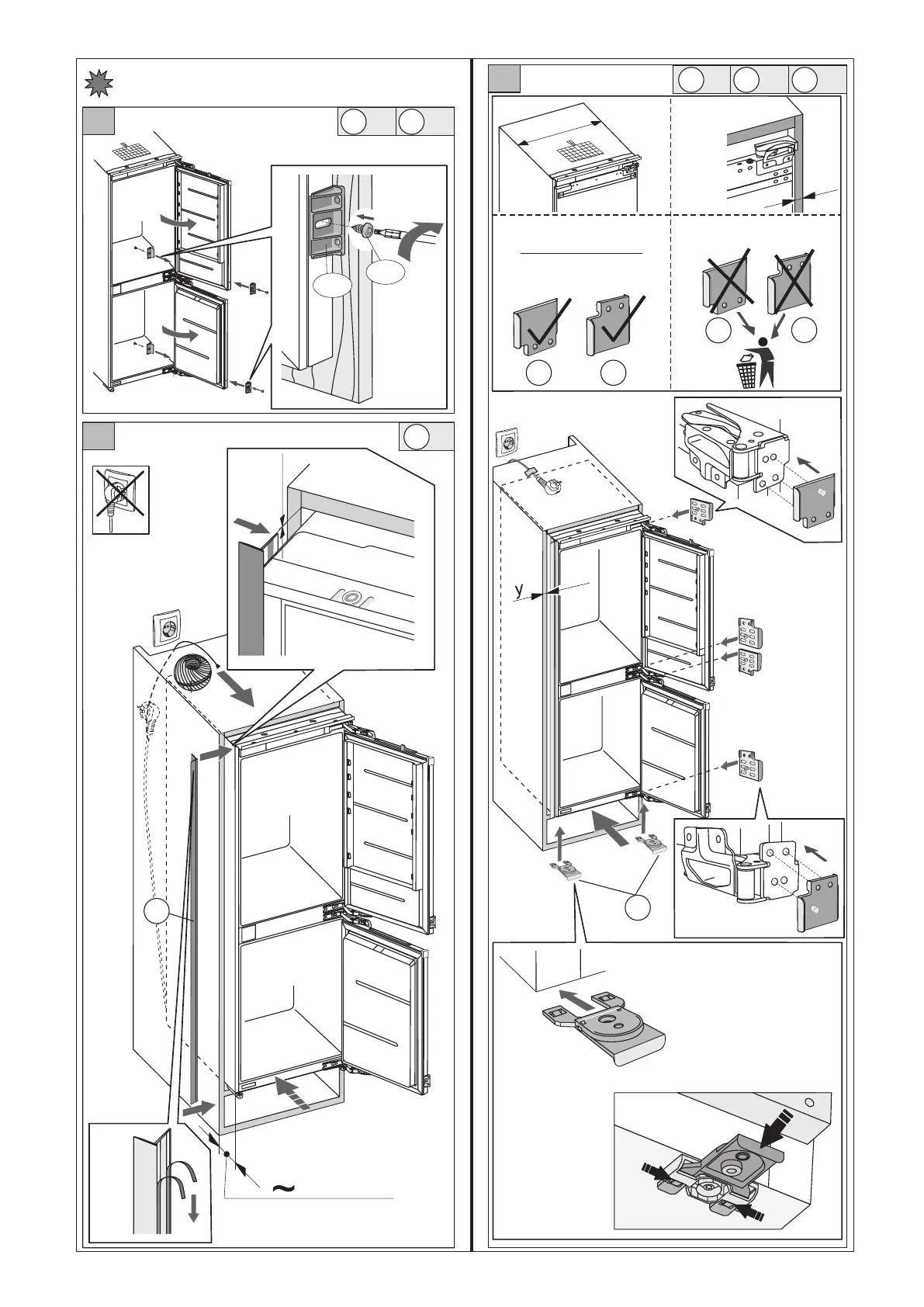 y

~