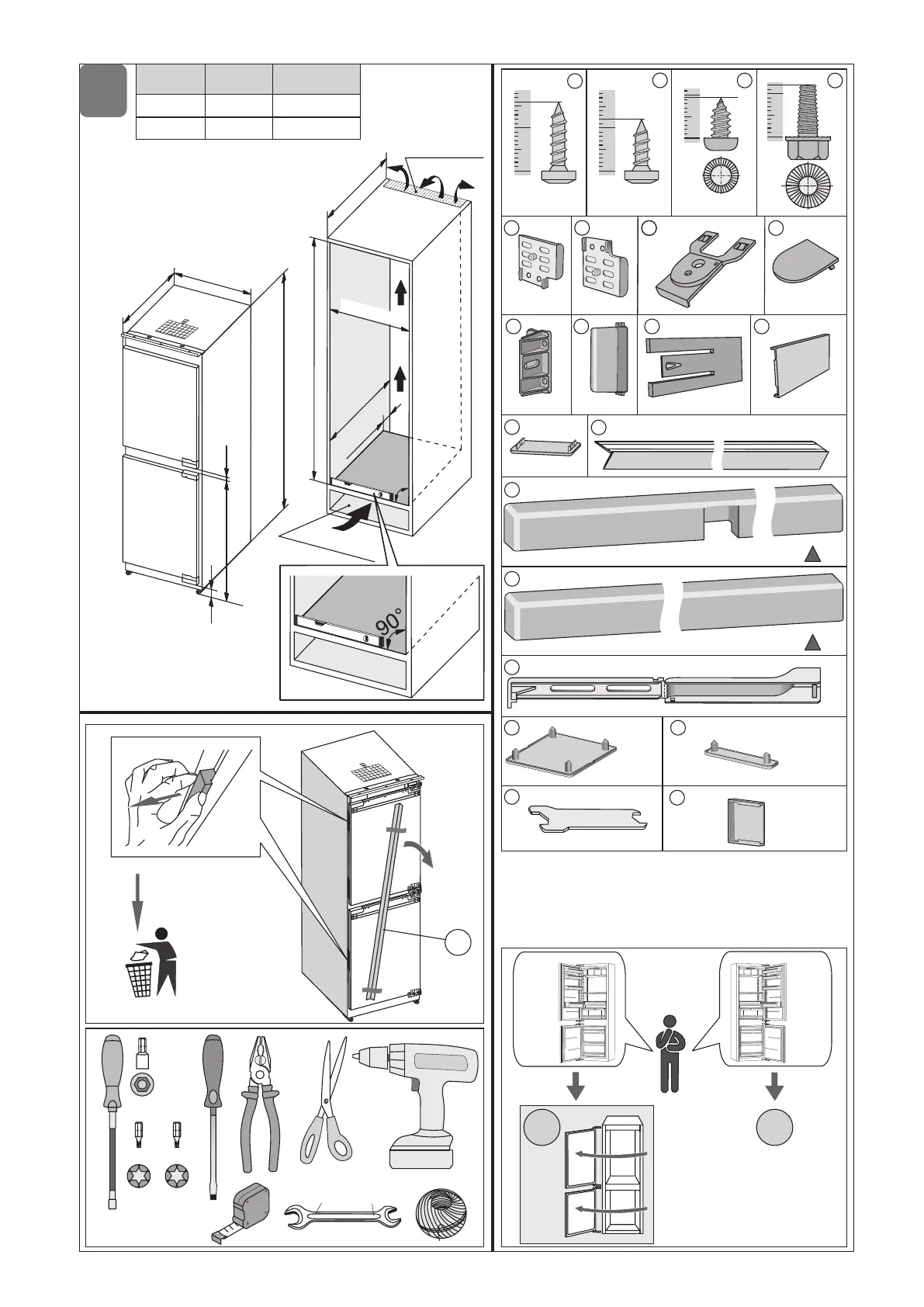 90°