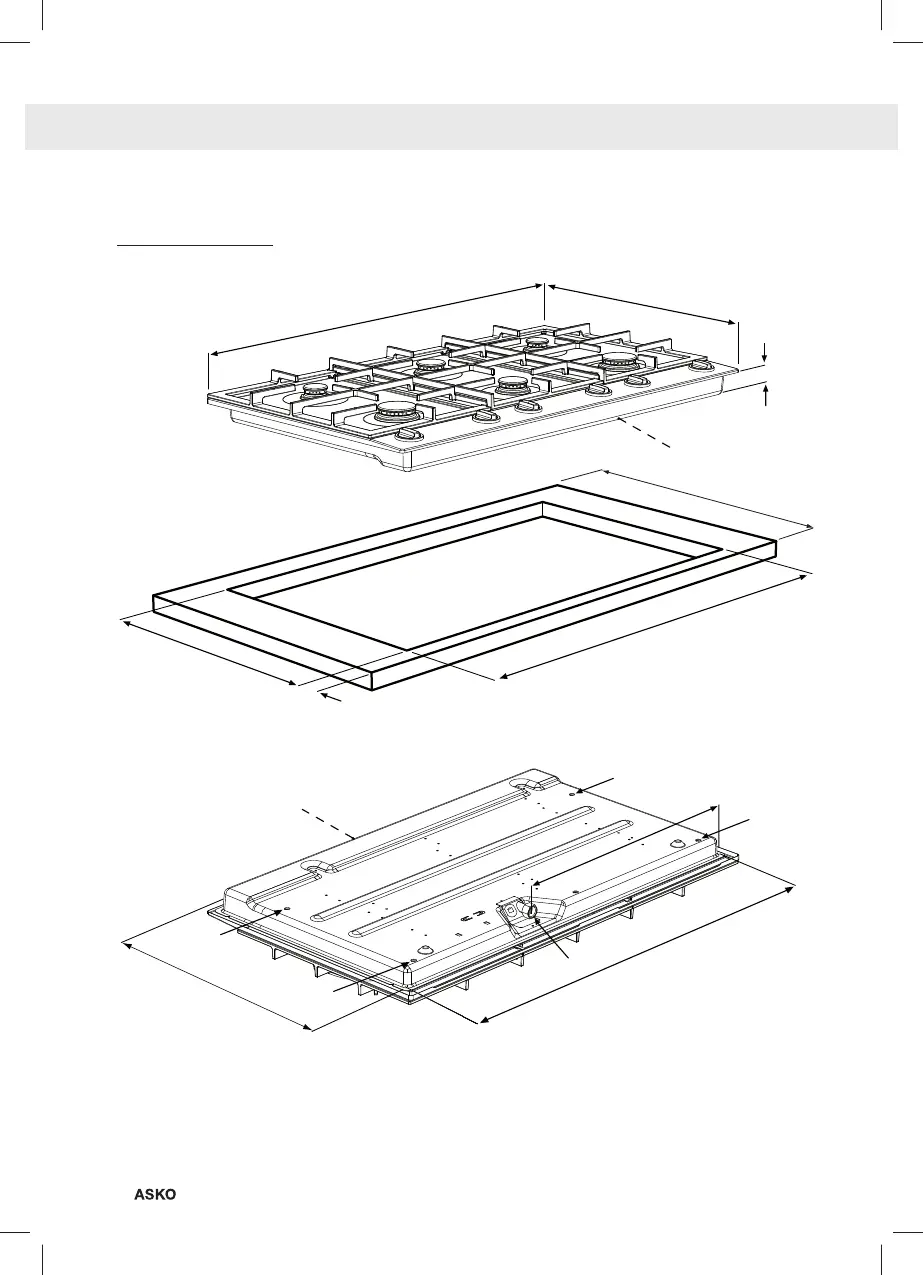 ASKO