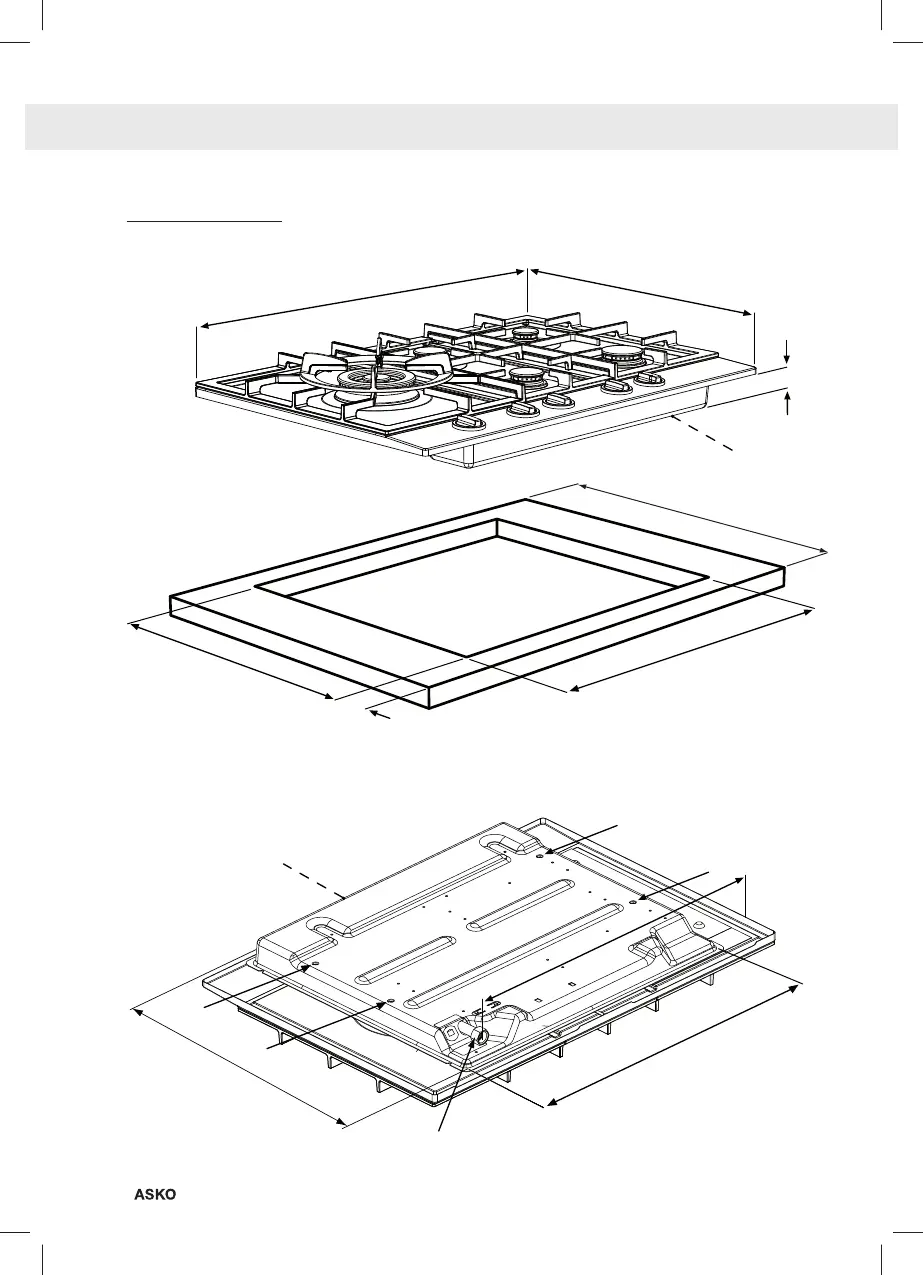 ASKO