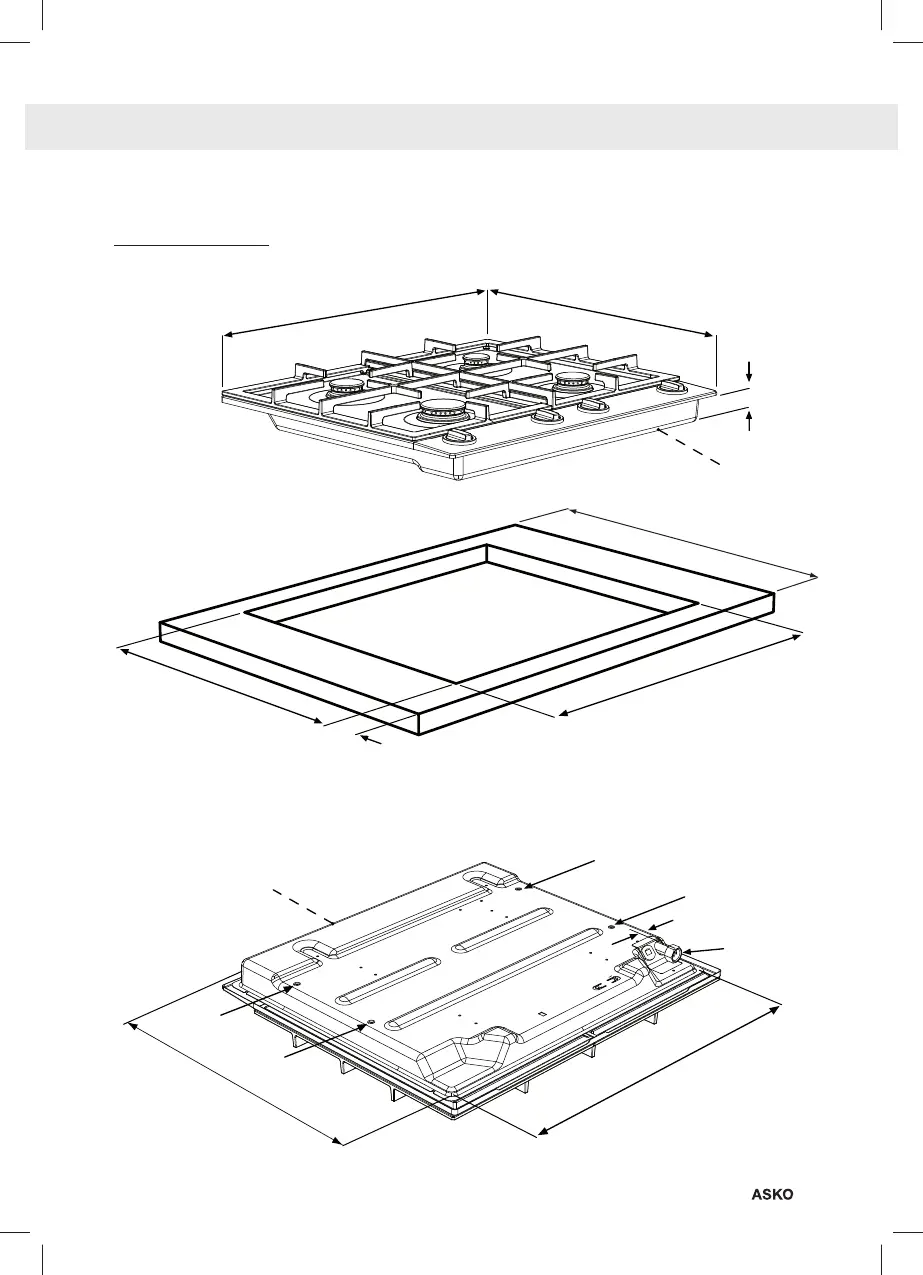 ASKO